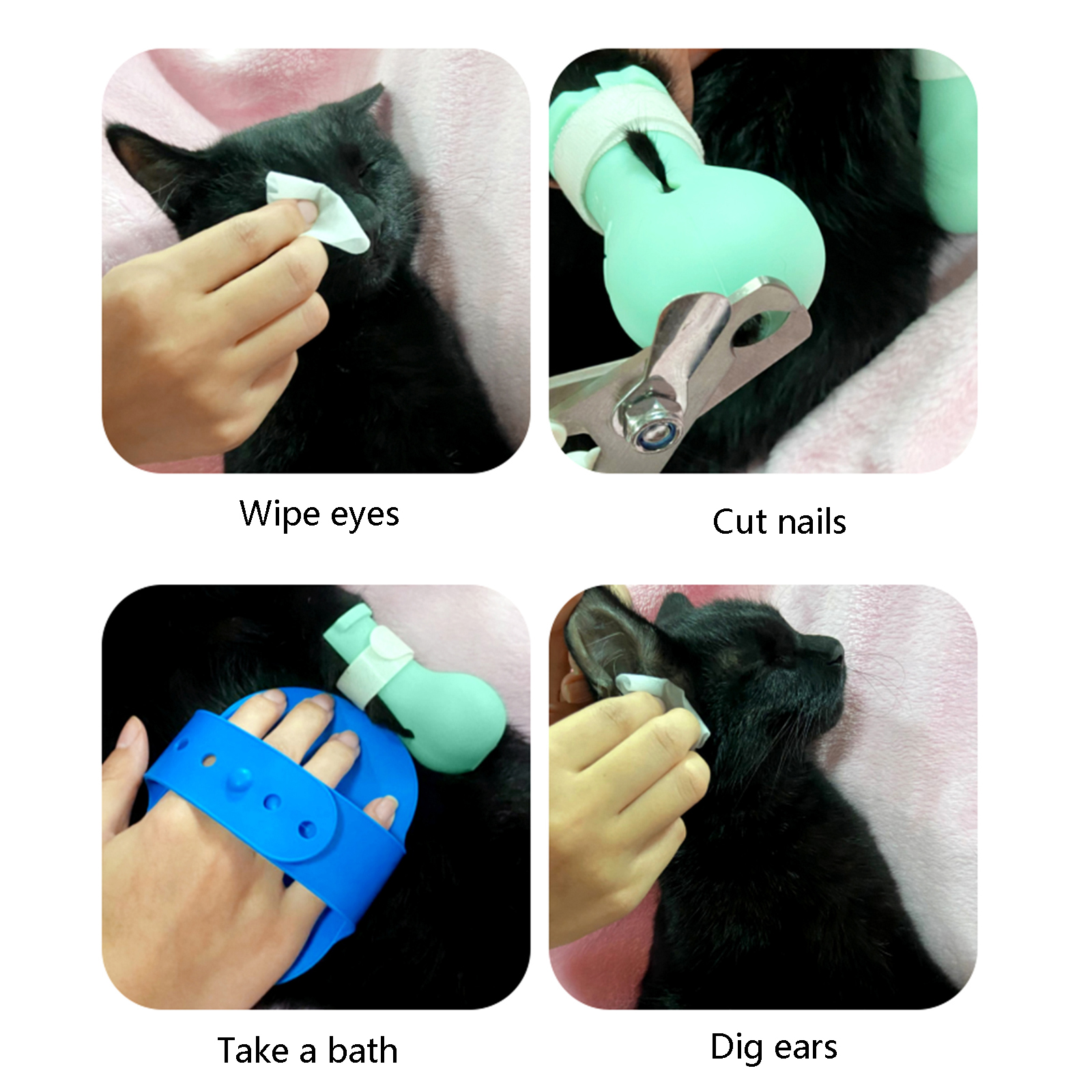 Wipe eyes

Cut nails

Take a bath

Dig ears