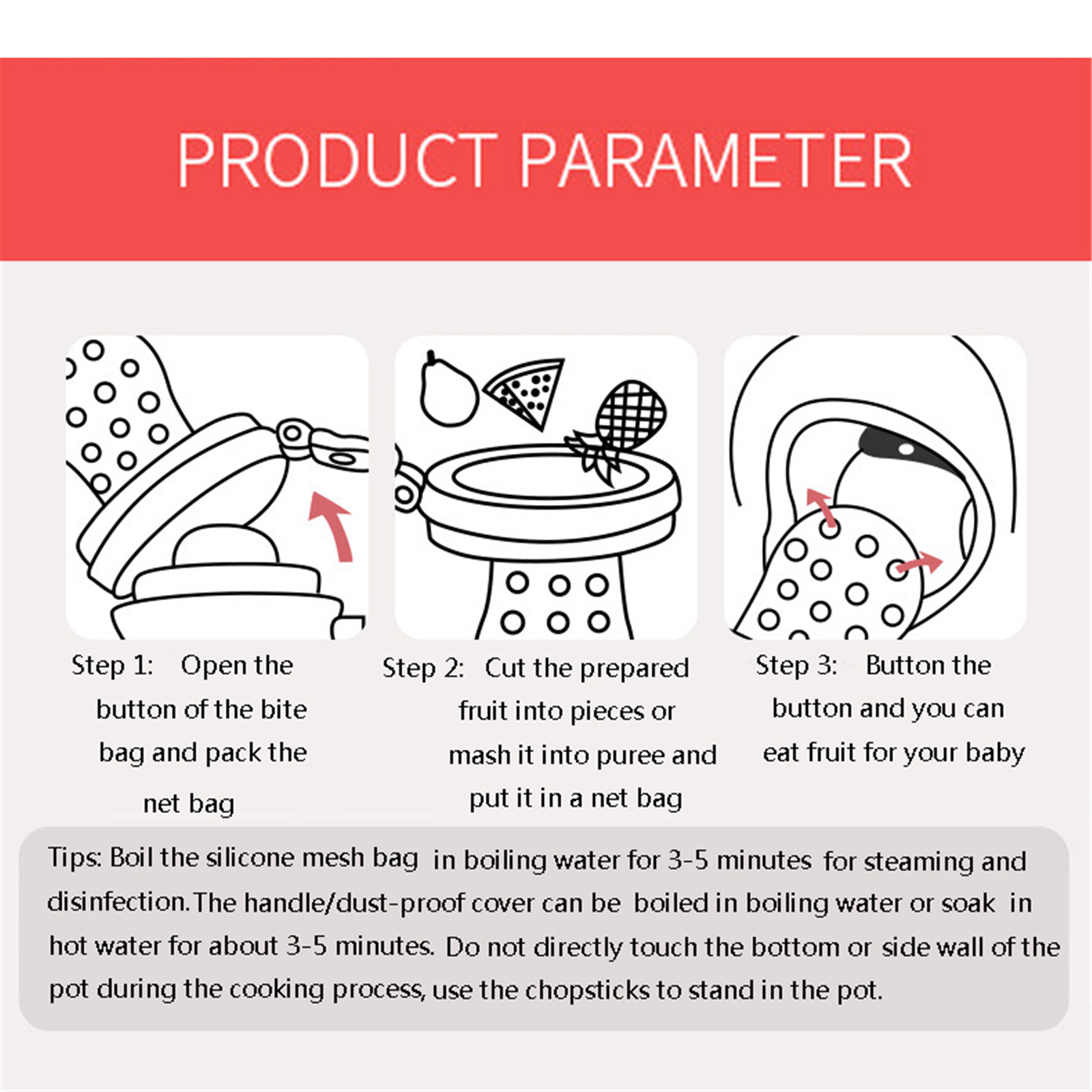 PRODUCT PARAMETER

Step 1: Open the button of the bite bag and pack the net bag

Step 2: Cut the prepared fruit into pieces or mash it into puree and put it in a net bag

Step 3: Button the button and you can eat fruit for your baby

Tips: Boil the silicone mesh bag in boiling water for 3-5 minutes for steaming and disinfection.The handle/dust-proof cover can be boiled in boiling water or soak in hot water for about 3-5 minutes. Do not directly touch the bottom or side wall of the pot during the cooking process, use the chopsticks to stand in the pot.