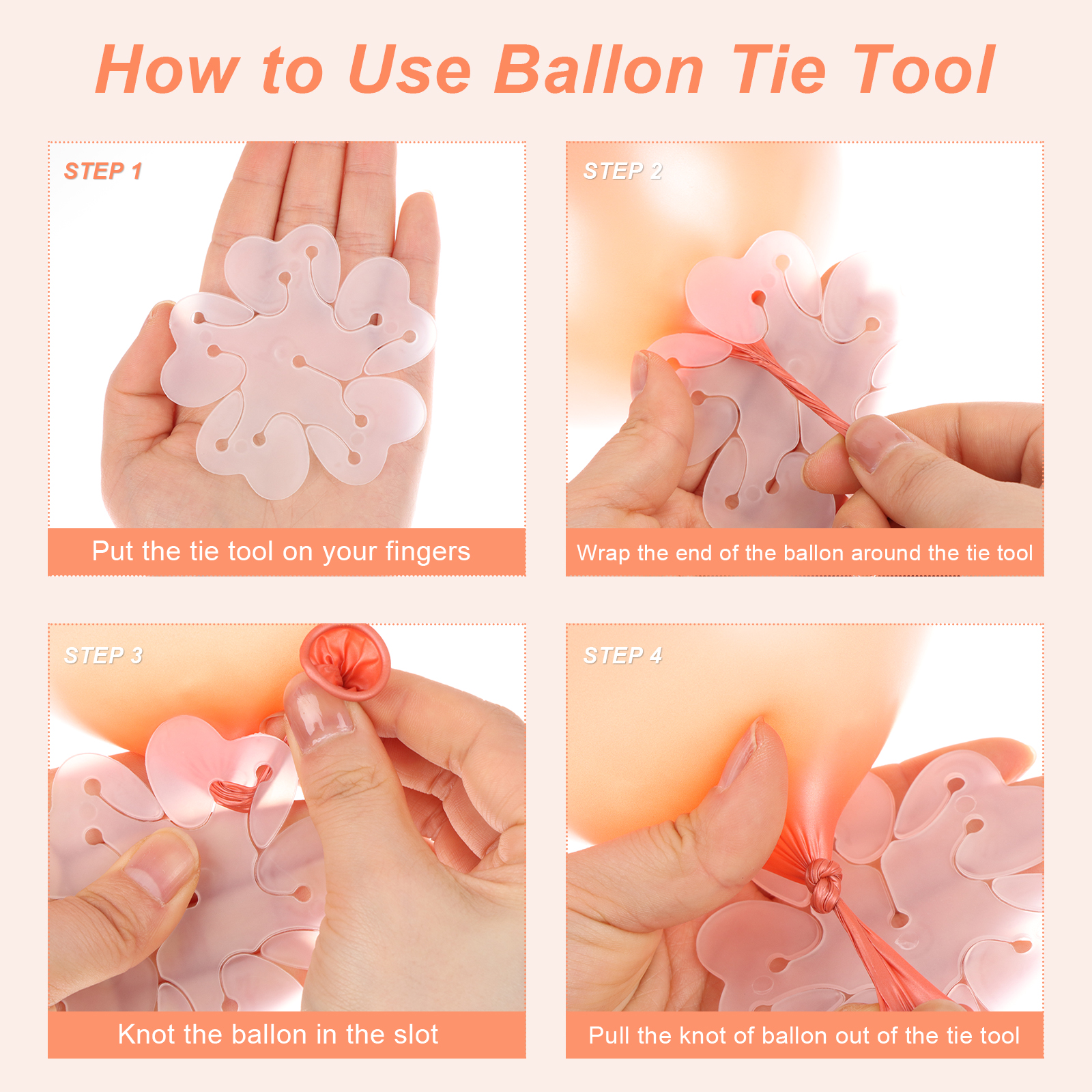 How to Use Ballon Tie Tool

STEP 1

Put the tie tool on your fingers

STEP 2

Wrap the end of the ballon around the tie tool

STEP 3

Knot the ballon in the slot

STEP 4

Pull the knot of ballon out of the tie tool