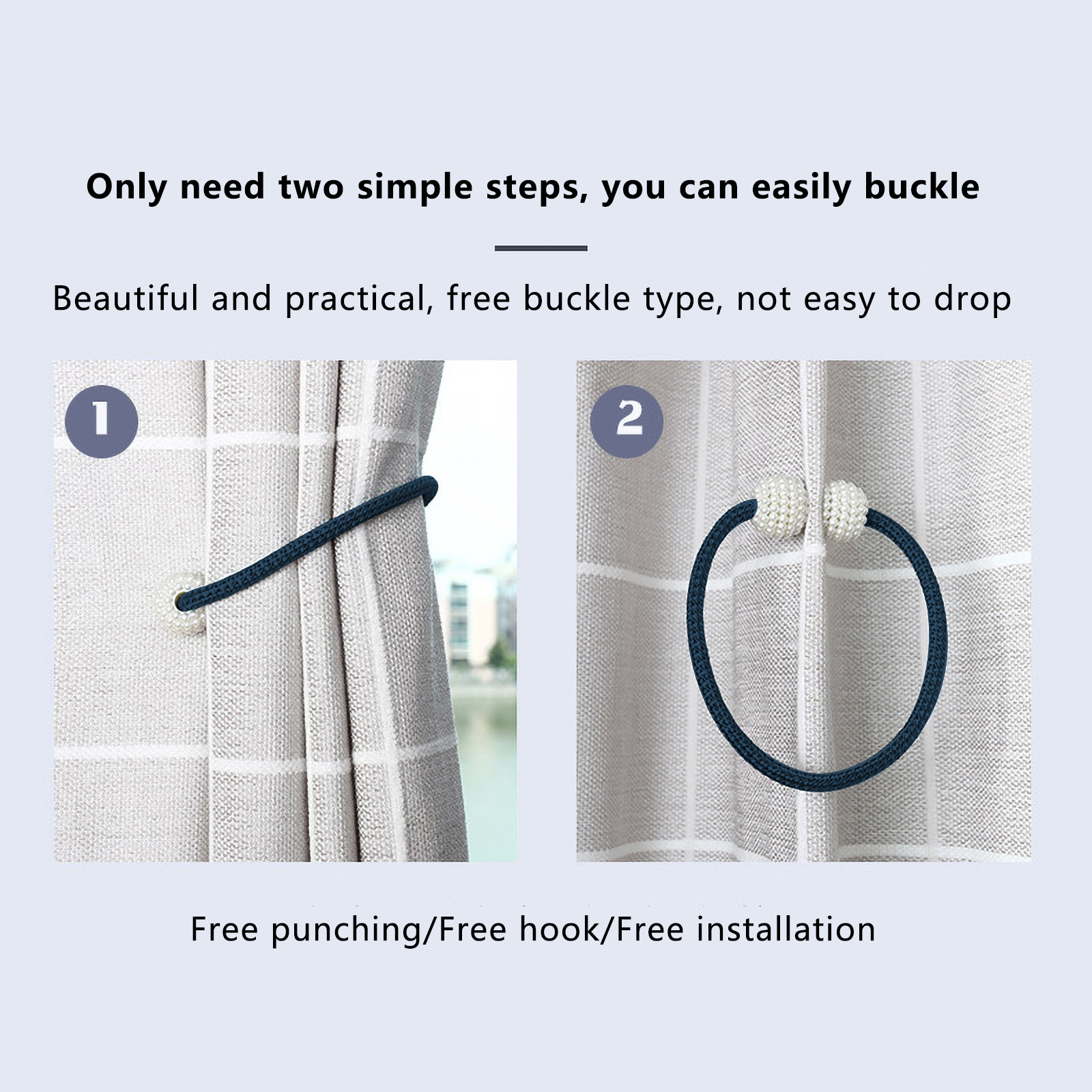 Only need two simple steps, you can easily buckle

Beautiful and practical, free buckle type, not easy to drop

1

2

Free punching/Free hook/Free installation