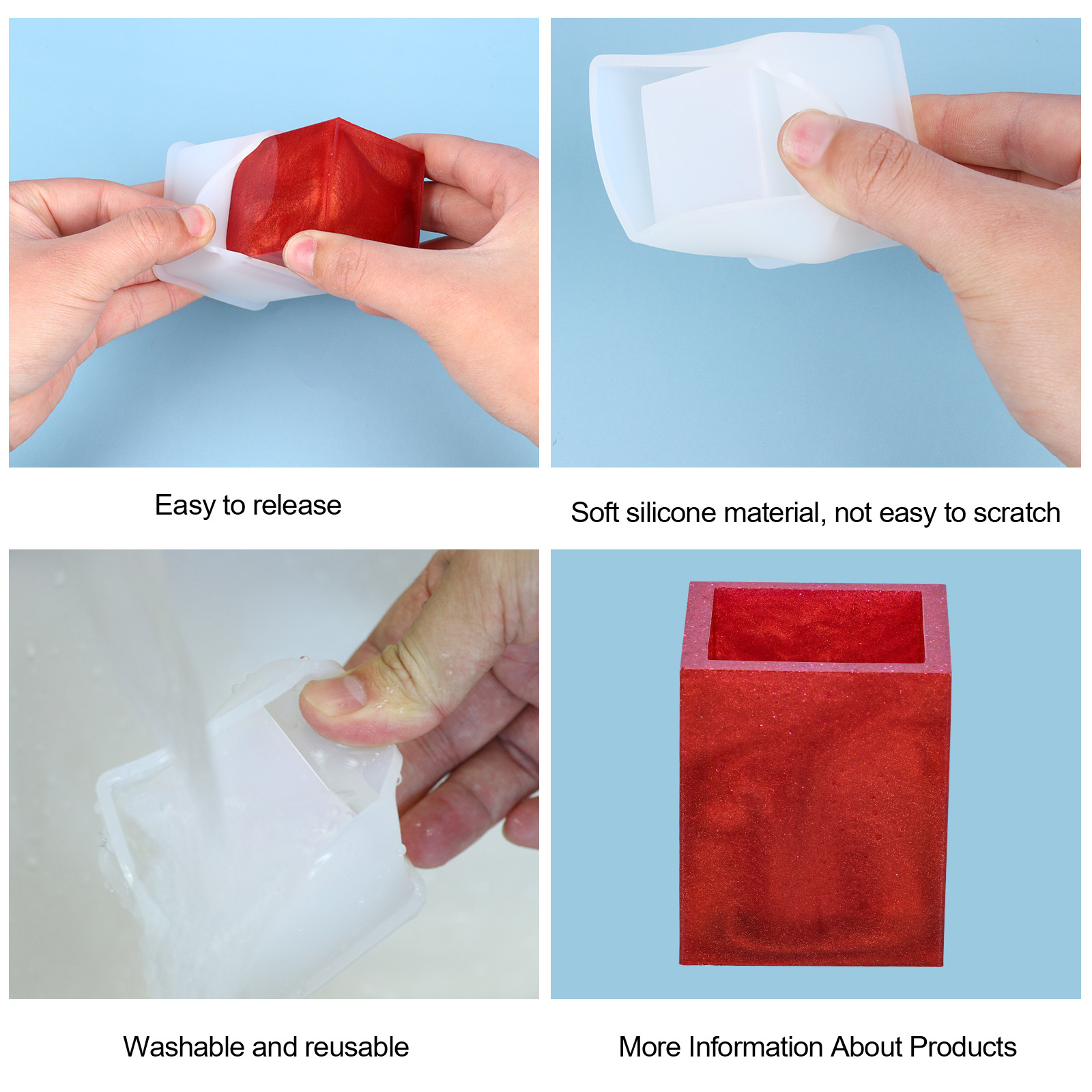 Easy to release

Soft silicone material, not easy to scratch

Washable and reusable

More Information About Products