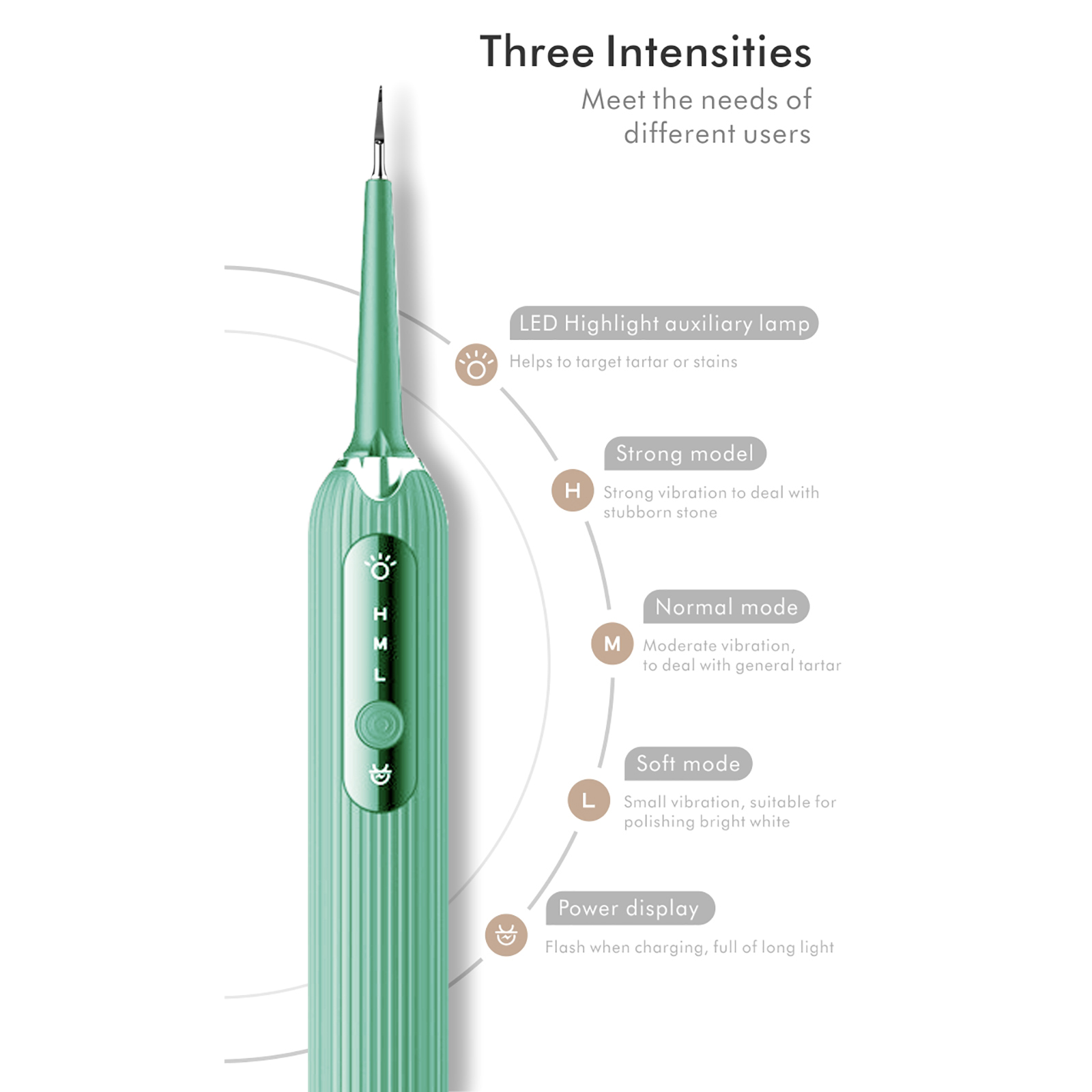 Three Intensities

Meet the needs of different users

H
M
L

LED Highlight auxiliary lamp

Helps to target tartar or stains

Strong model

H

Strong vibration to deal with stubborn stone

Normal mode

M

Moderate vibration, to deal with general tartar

Soft mode

L

Small vibration, suitable for polishing bright white

Power display

Flash when charging, full of long light