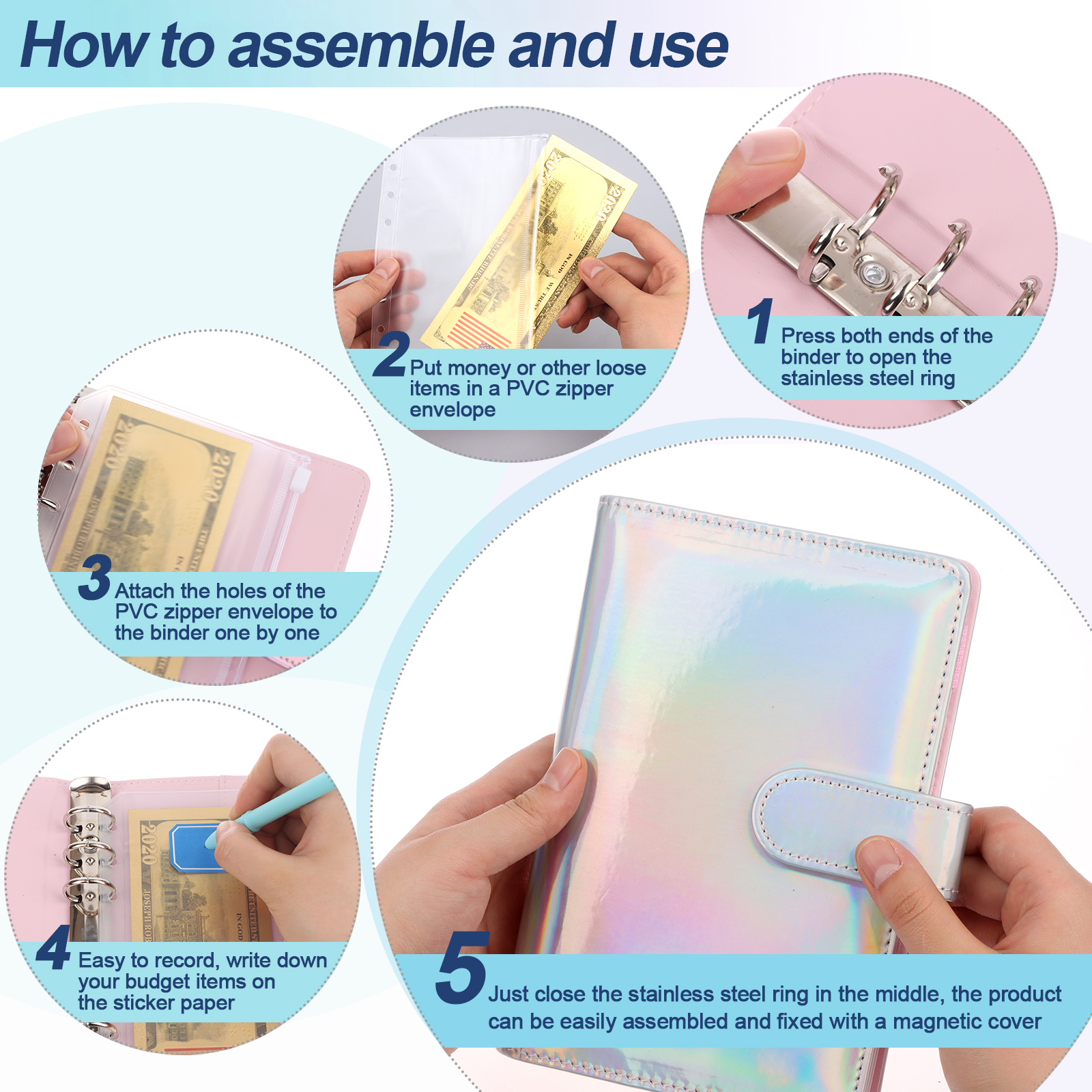 How to assemble and use

1 Press both ends of the binder to open the stainless steel ring

2 Put money or other loose items in a PVC zipper envelope

3 Attach the holes of the PVC zipper envelope to the binder one by one

4 Easy to record, write down your budget items on the sticker paper

5 Just close the stainless steel ring in the middle, the product can be easily assembled and fixed with a magnetic cover