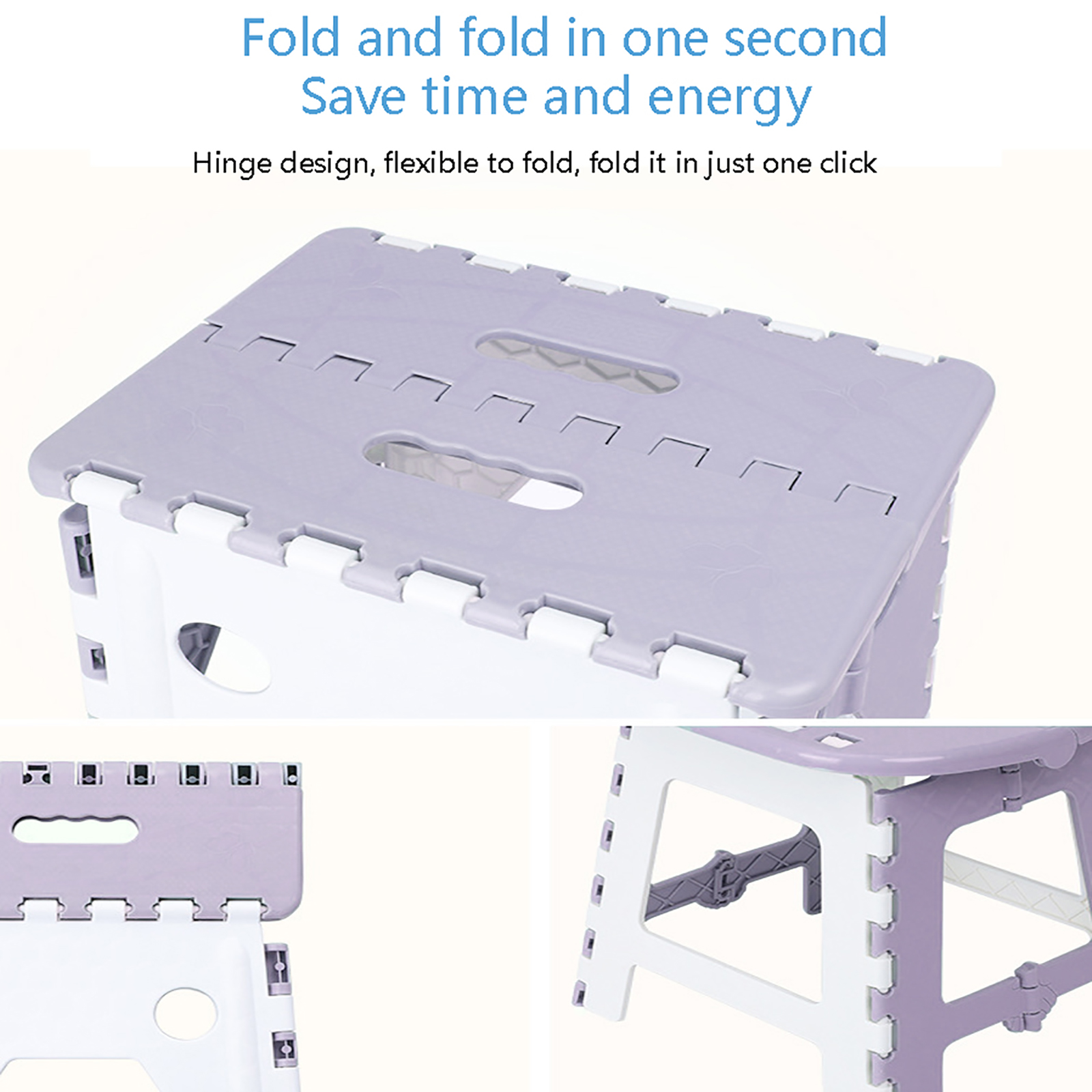 Fold and fold in one second
Save time and energy

Hinge design, flexible to fold, fold it in just one click