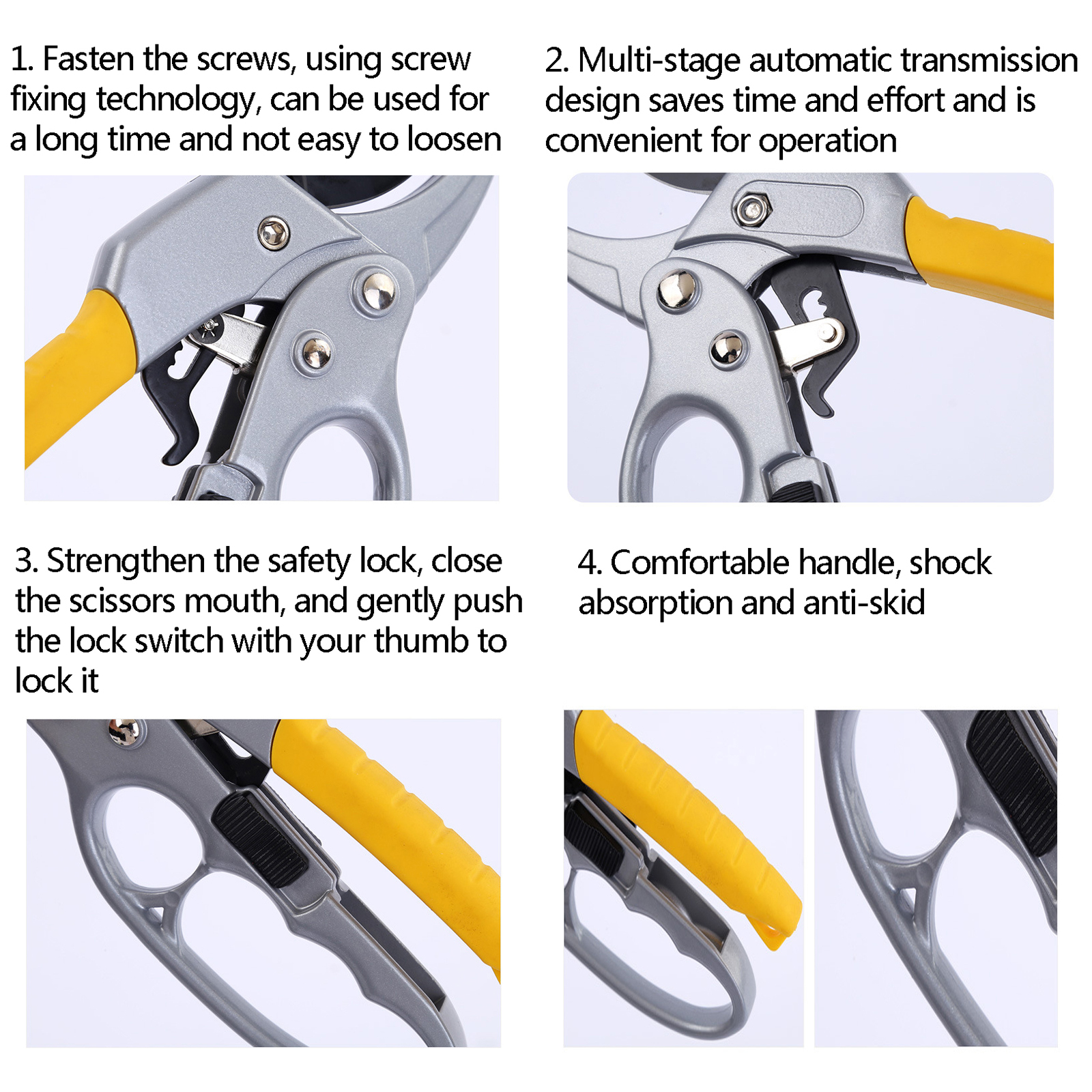 1. Fasten the screws, using screw fixing technology, can be used for a long time and not easy to loosen

2. Multi-stage automatic transmission design saves time and effort and is convenient for operation

3. Strengthen the safety lock, close the scissors mouth, and gently push the lock switch with your thumb to lock it

4. Comfortable handle, shock absorption and anti-skid