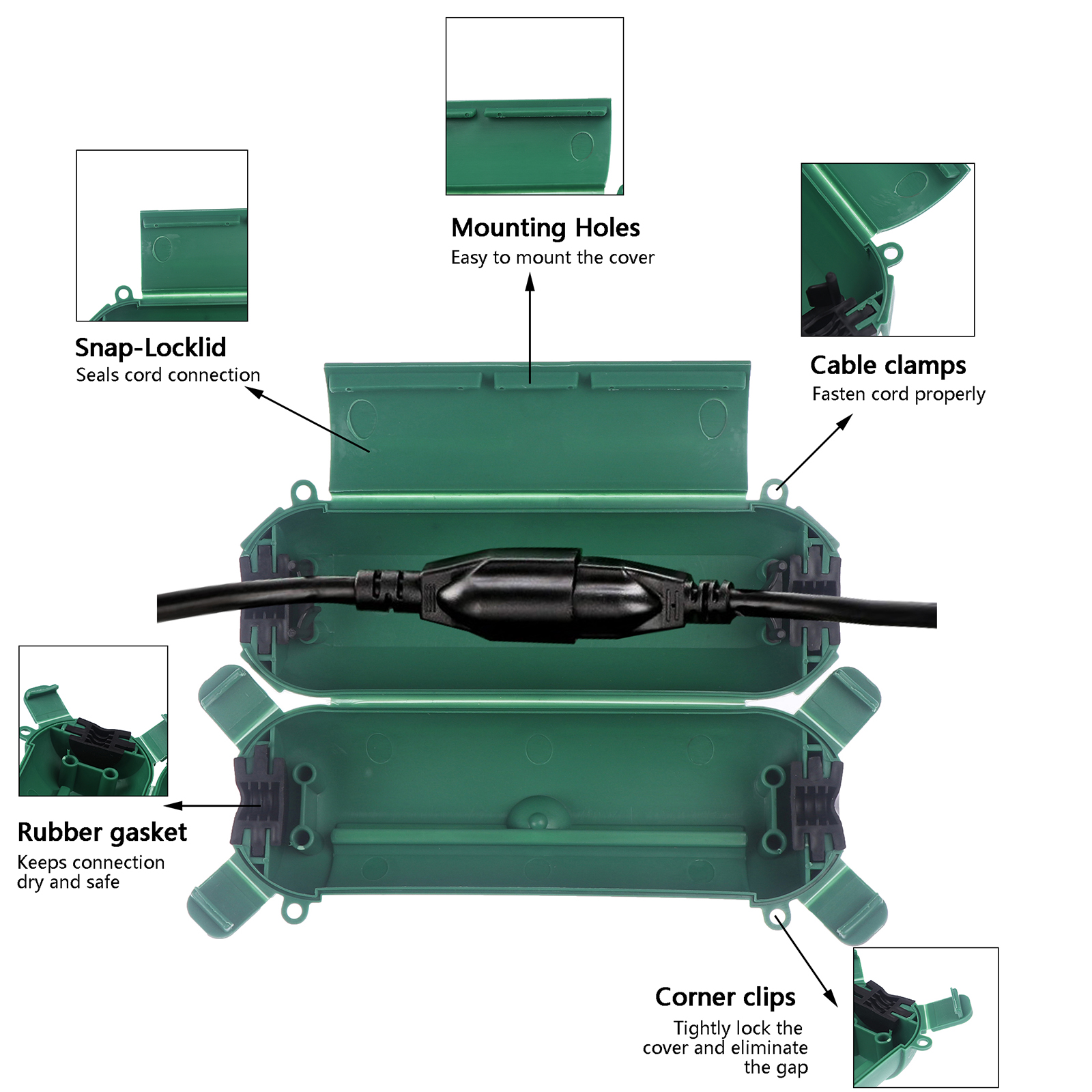 Mounting Holes
Easy to mount the cover

Snap-Locklid
Seals cord connection

Cable clamps
Fasten cord properly

Rubber gasket
Keeps connection dry and safe

Corner clips
Tightly lock the cover and eliminate the gap