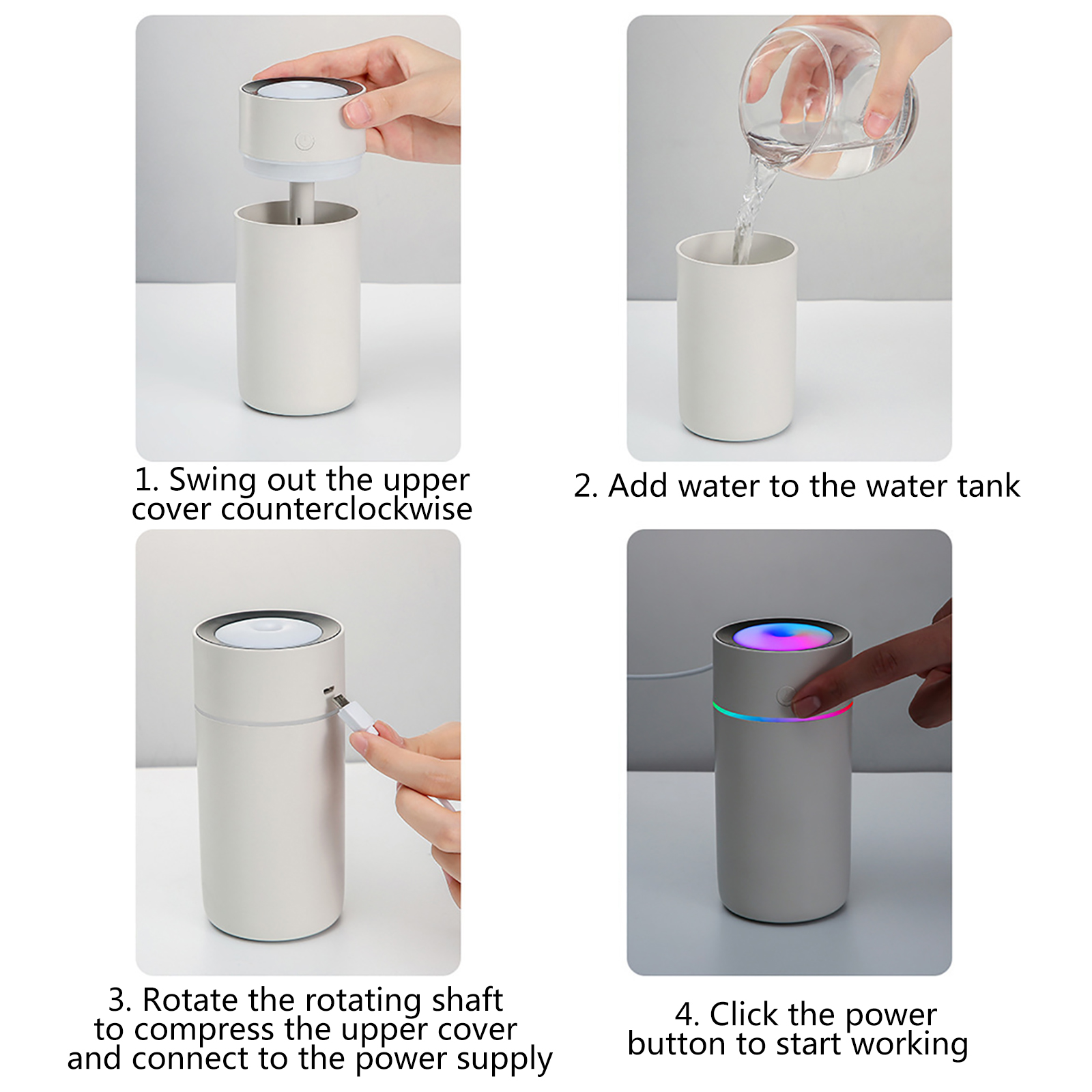 1. Swing out the upper cover counterclockwise

2. Add water to the water tank

3. Rotate the rotating shaft to compress the upper cover and connect to the power supply

4. Click the power button to start working