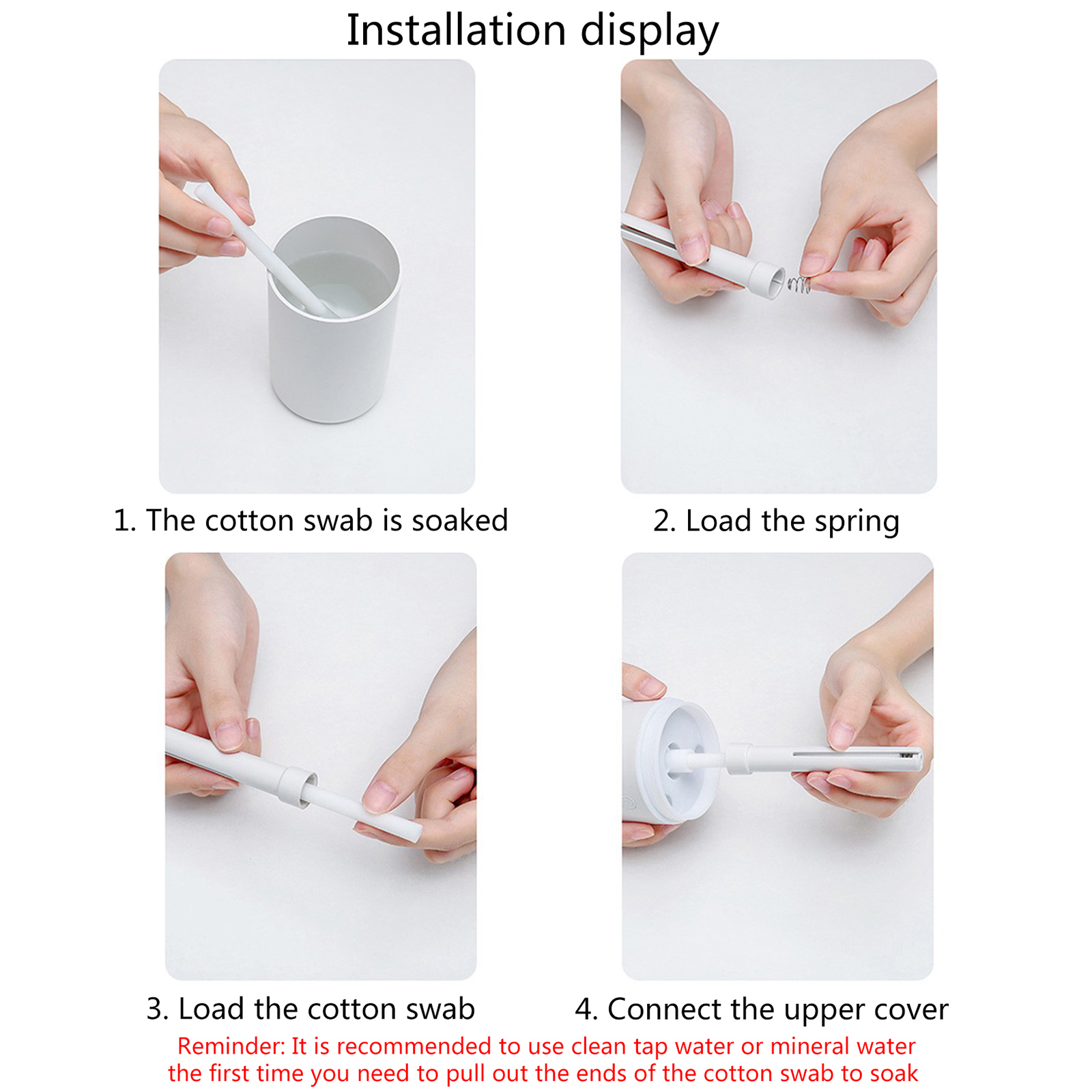 Installation display

1. The cotton swab is soaked

2. Load the spring

3. Load the cotton swab

4. Connect the upper cover

Reminder: It is recommended to use clean tap water or mineral water the first time you need to pull out the ends of the cotton swab to soak