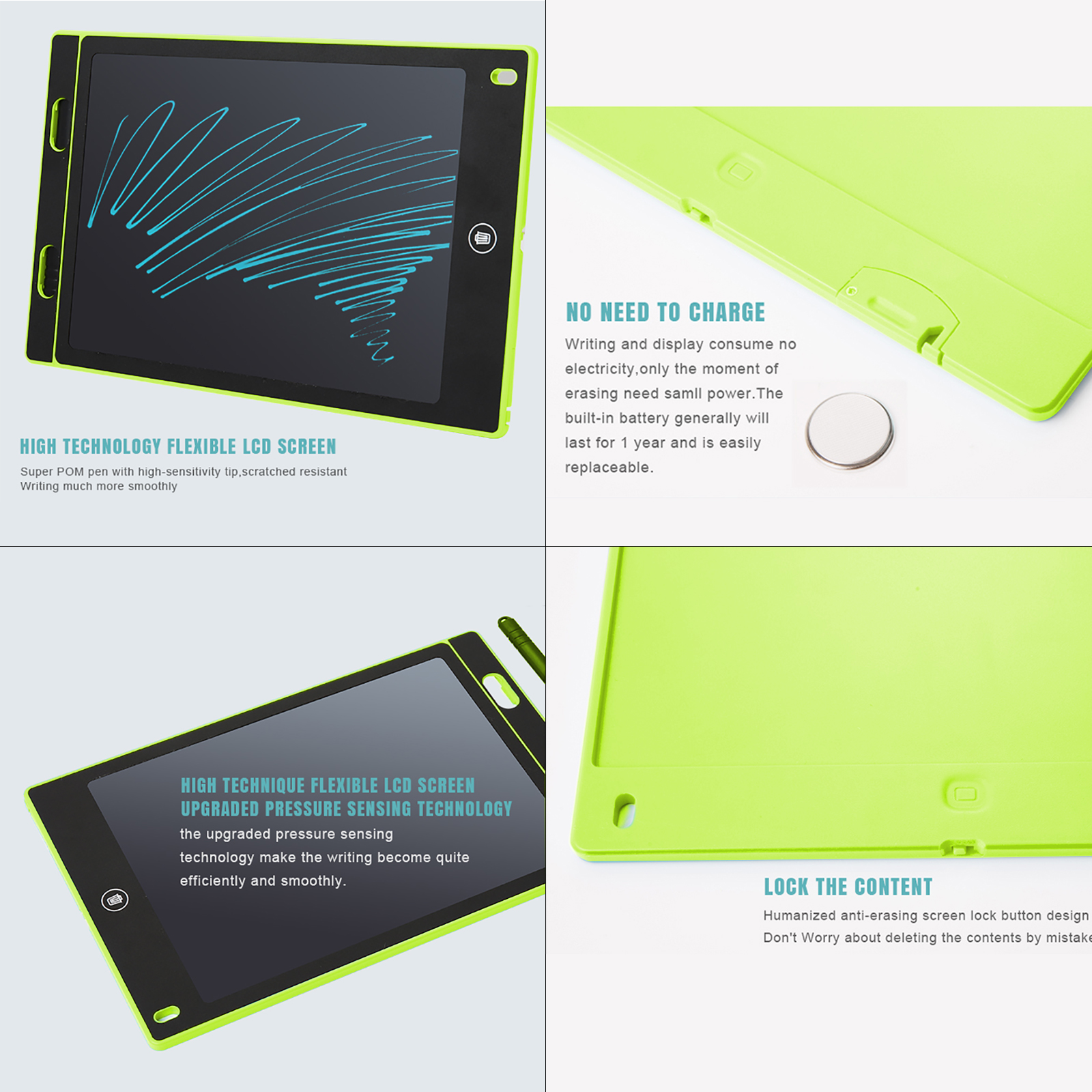 HIGH TECHNOLOGY FLEXIBLE LCD SCREEN

Super POM pen with high-sensitivity tip,scratched resistant
Writing much more smoothly

NO NEED TO CHARGE

Writing and display consume no electricity,only the moment of erasing need samll power.The built-in battery generally will last for 1 year and is easily replaceable.

HIGH TECHNIQUE FLEXIBLE LCD SCREEN
UPGRADED PRESSURE SENSING TECHNOLOGY

the upgraded pressure sensing technology make the writing become quite efficiently and smoothly.

LOCK THE CONTENT

Humanized anti-erasing screen lock button design
Don't Worry about deleting the contents by mistake