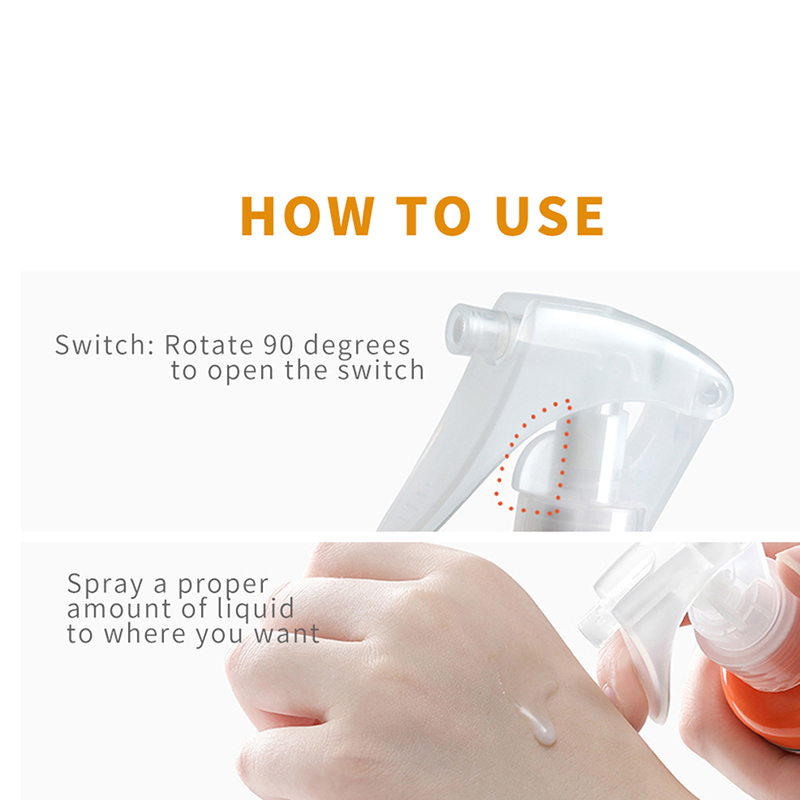 HOW TO USE

Switch: Rotate 90 degrees to open the switch

Spray a proper amount of liquid to where you want