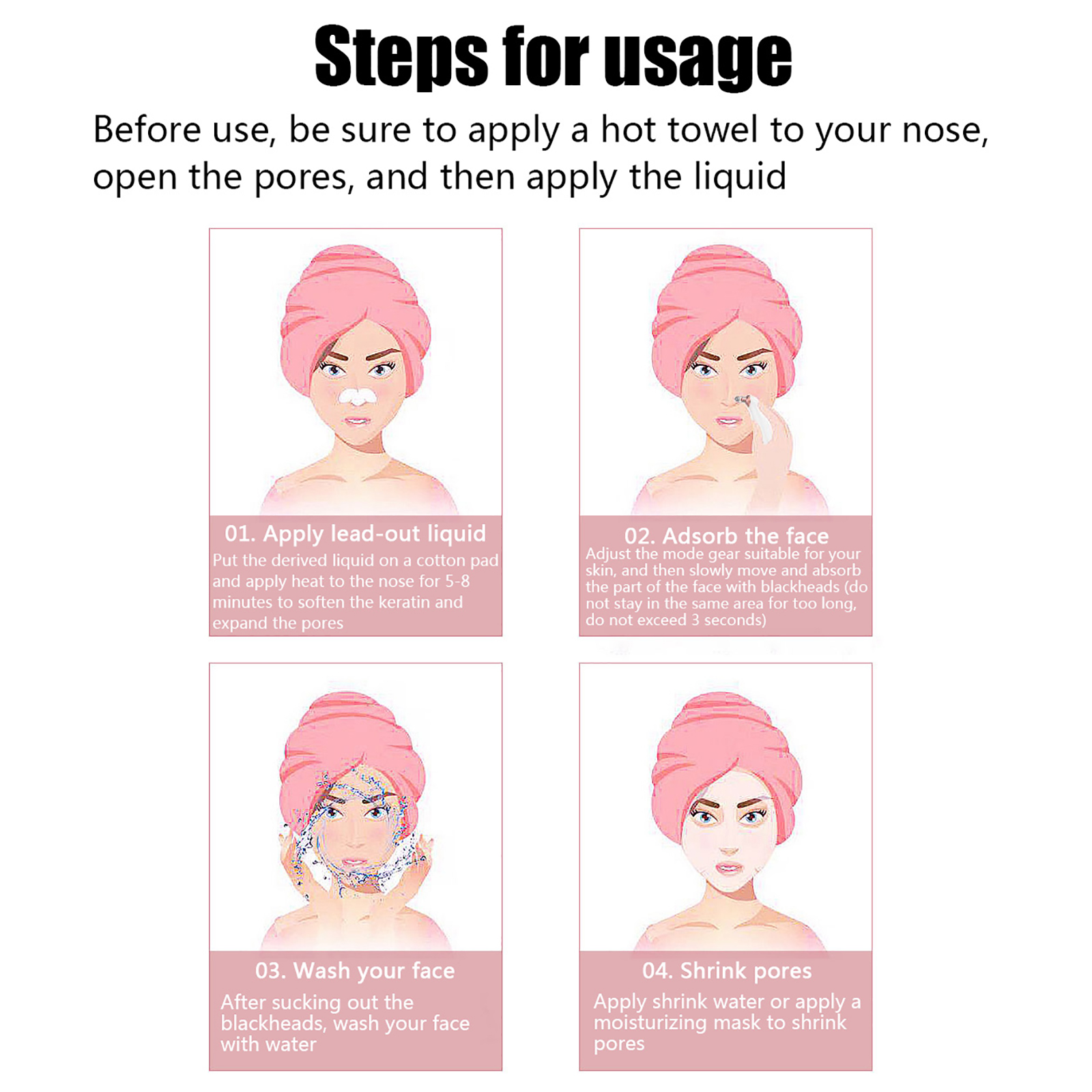 Steps for usage

Before use, be sure to apply a hot towel to your nose, open the pores, and then apply the liquid

01. Apply lead-out liquid
Put the derived liquid on a cotton pad and apply heat to the nose for 5-8 minutes to soften the keratin and expand the pores

02. Adsorb the face
Adjust the mode gear suitable for your skin, and then slowly move and absorb the part of the face with blackheads (do not stay in the same area for too long, do not exceed 3 seconds)

03. Wash your face
After sucking out the blackheads, wash your face with water

04. Shrink pores
Apply shrink water or apply a moisturizing mask to shrink pores