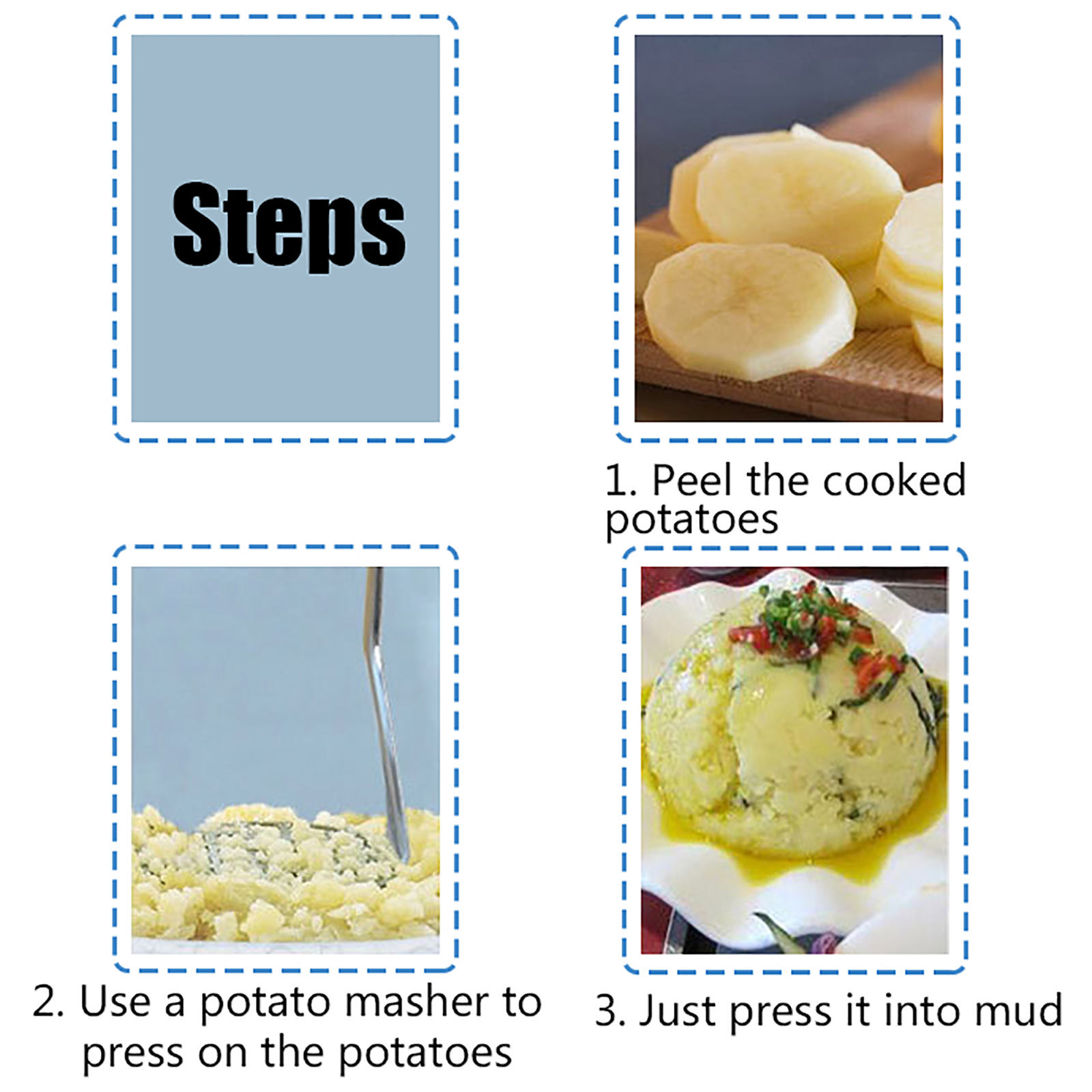 Steps

1. Peel the cooked potatoes

2. Use a potato masher to press on the potatoes

3. Just press it into mud