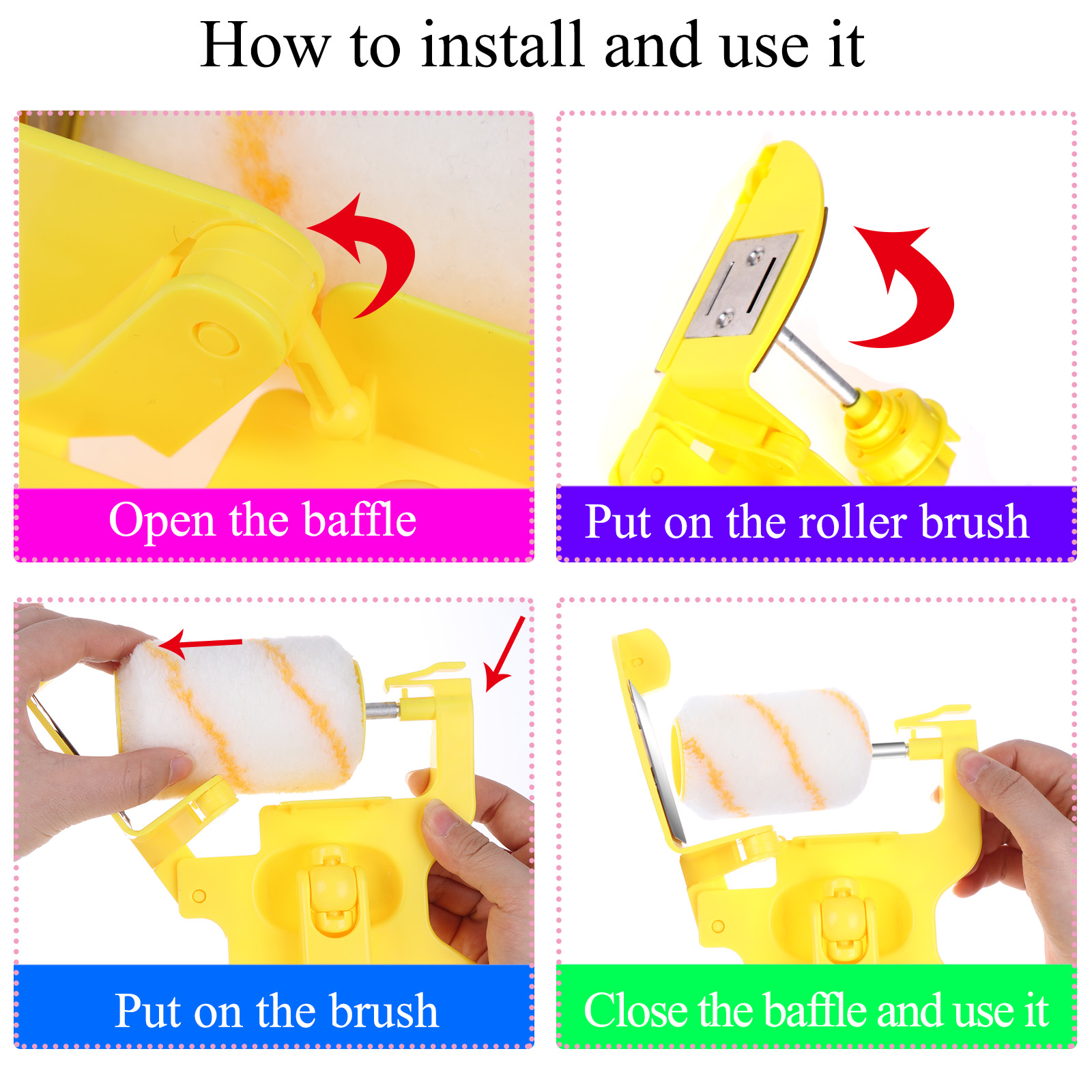 How to install and use it

Open the baffle

Put on the roller brush

Put on the brush

Close the baffle and use it