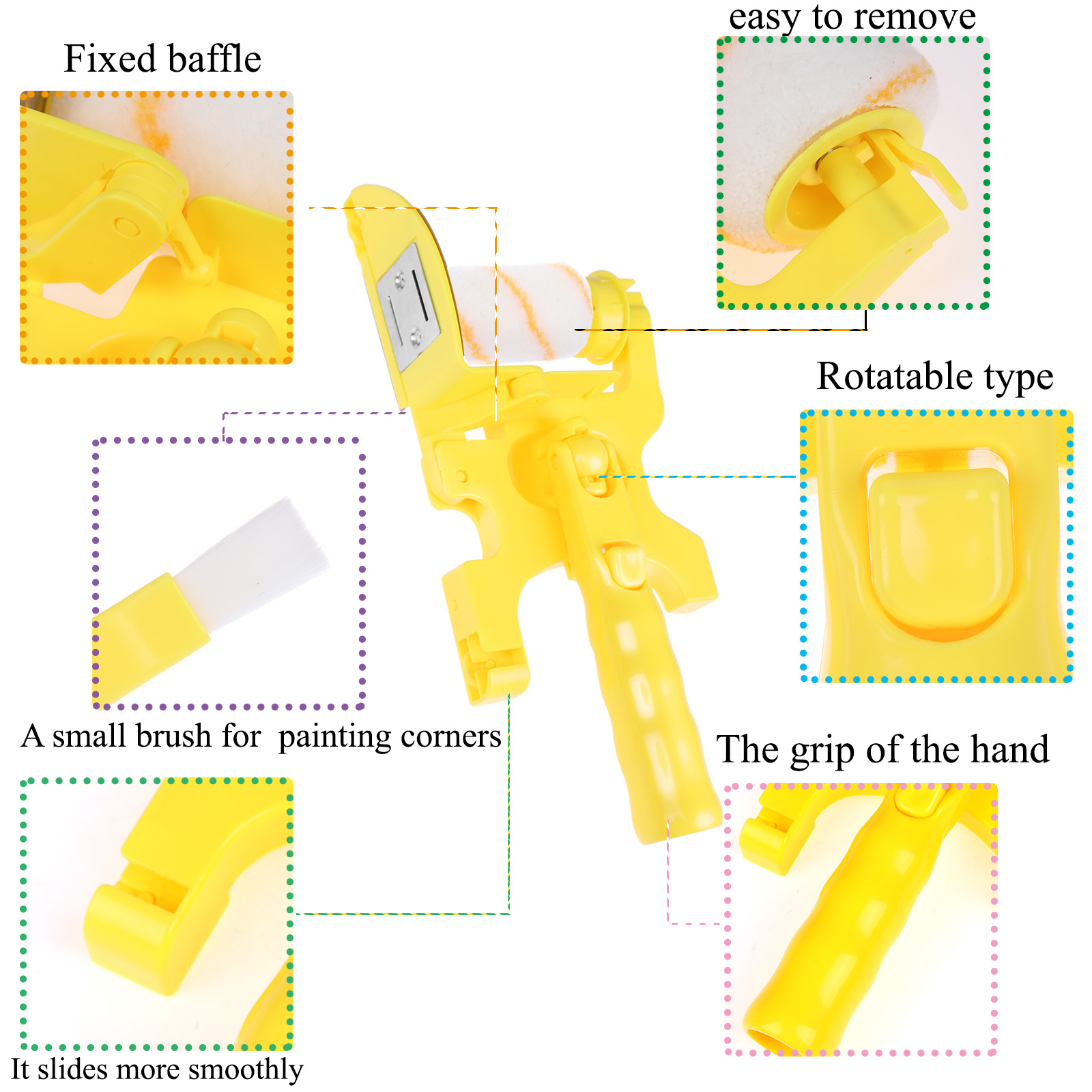 Fixed baffle

easy to remove

Rotatable type

A small brush for  painting corners

The grip of the hand

It slides more smoothly