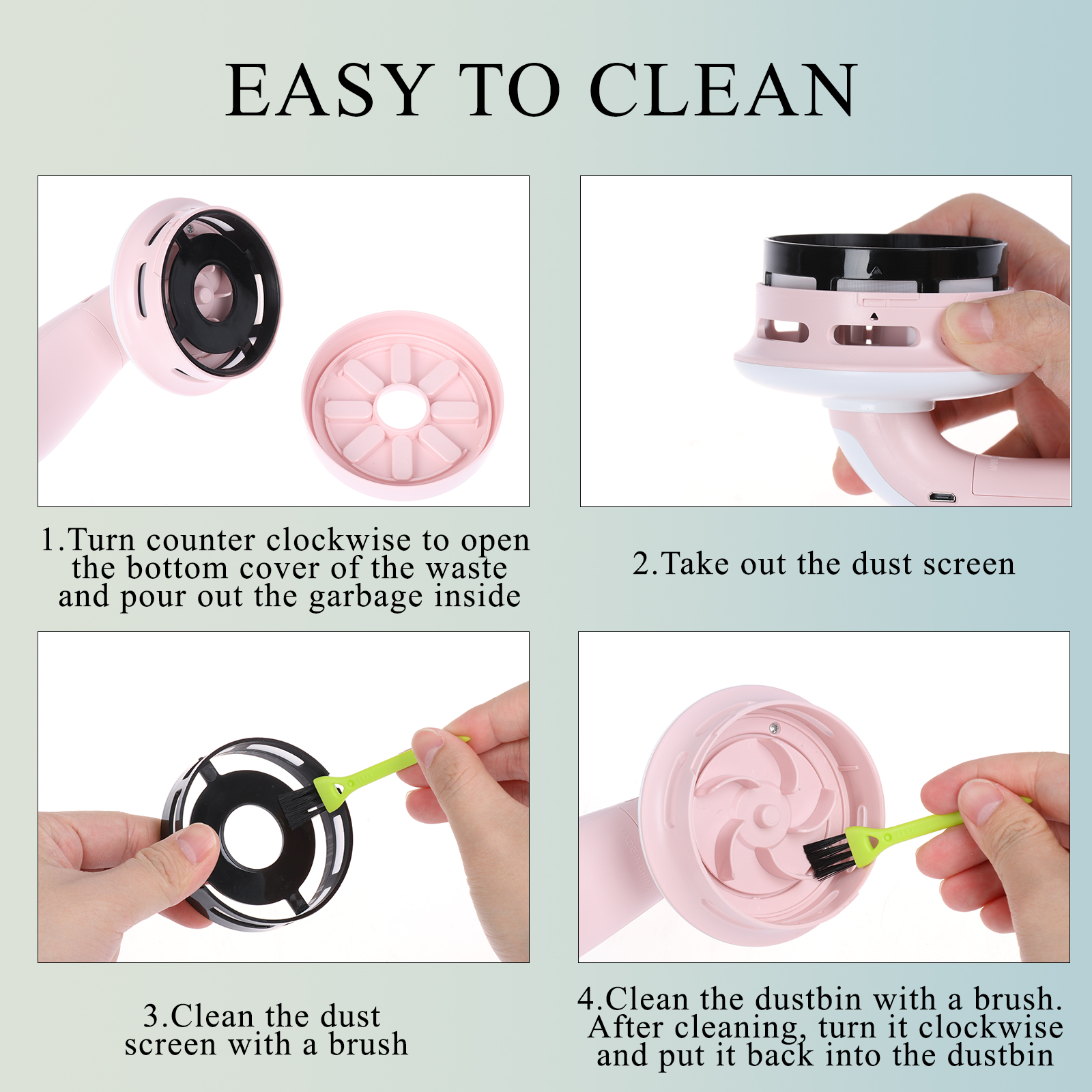 EASY TO CLEAN

1.Turn counter clockwise to open the bottom cover of the waste and pour out the garbage inside

2.Take out the dust screen

3.Clean the dust screen with a brush

4.Clean the dustbin with a brush. After cleaning, turn it clockwise and put it back into the dustbin