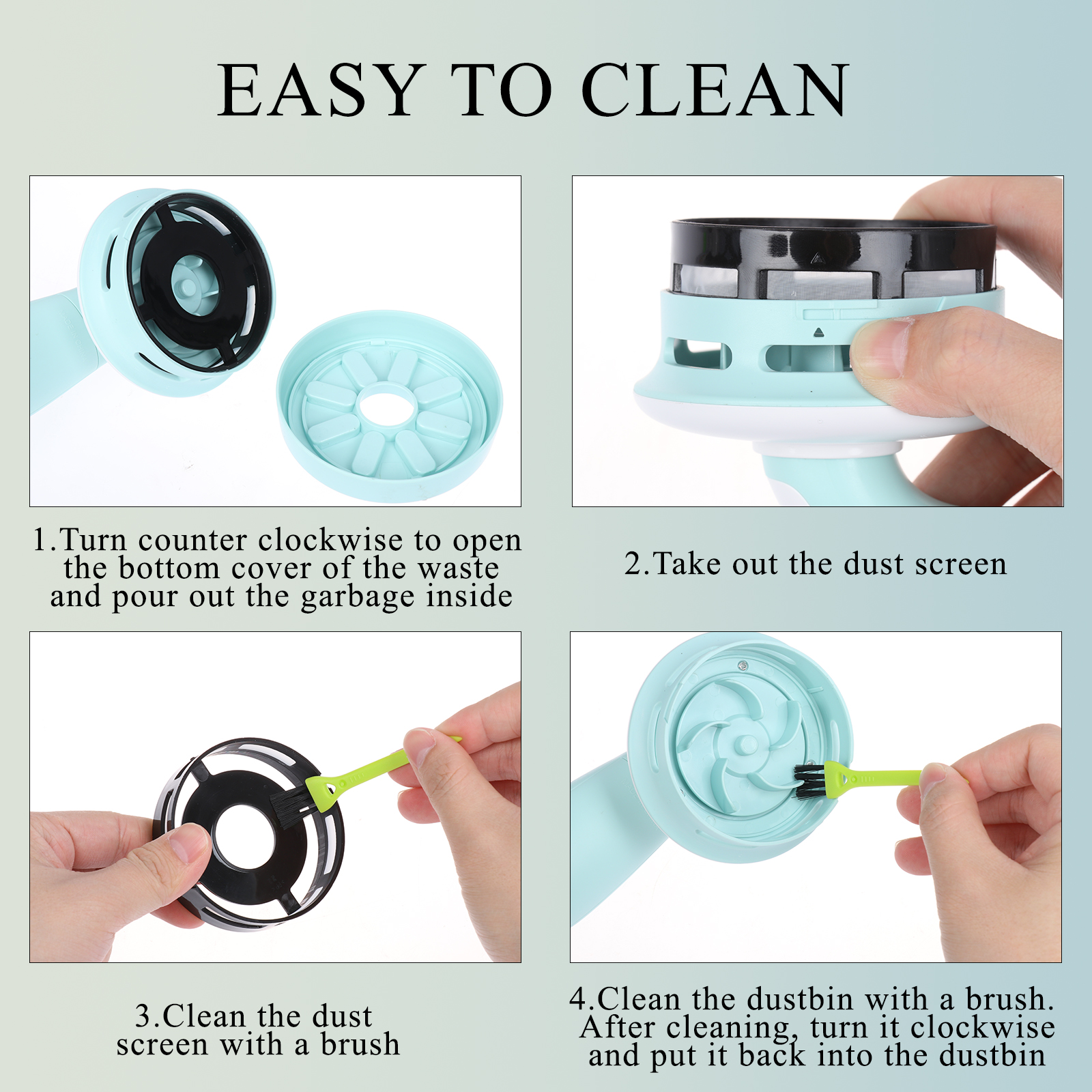 EASY TO CLEAN

1.Turn counter clockwise to open the bottom cover of the waste and pour out the garbage inside

2.Take out the dust screen

3.Clean the dust screen with a brush

4.Clean the dustbin with a brush. After cleaning, turn it clockwise and put it back into the dustbin