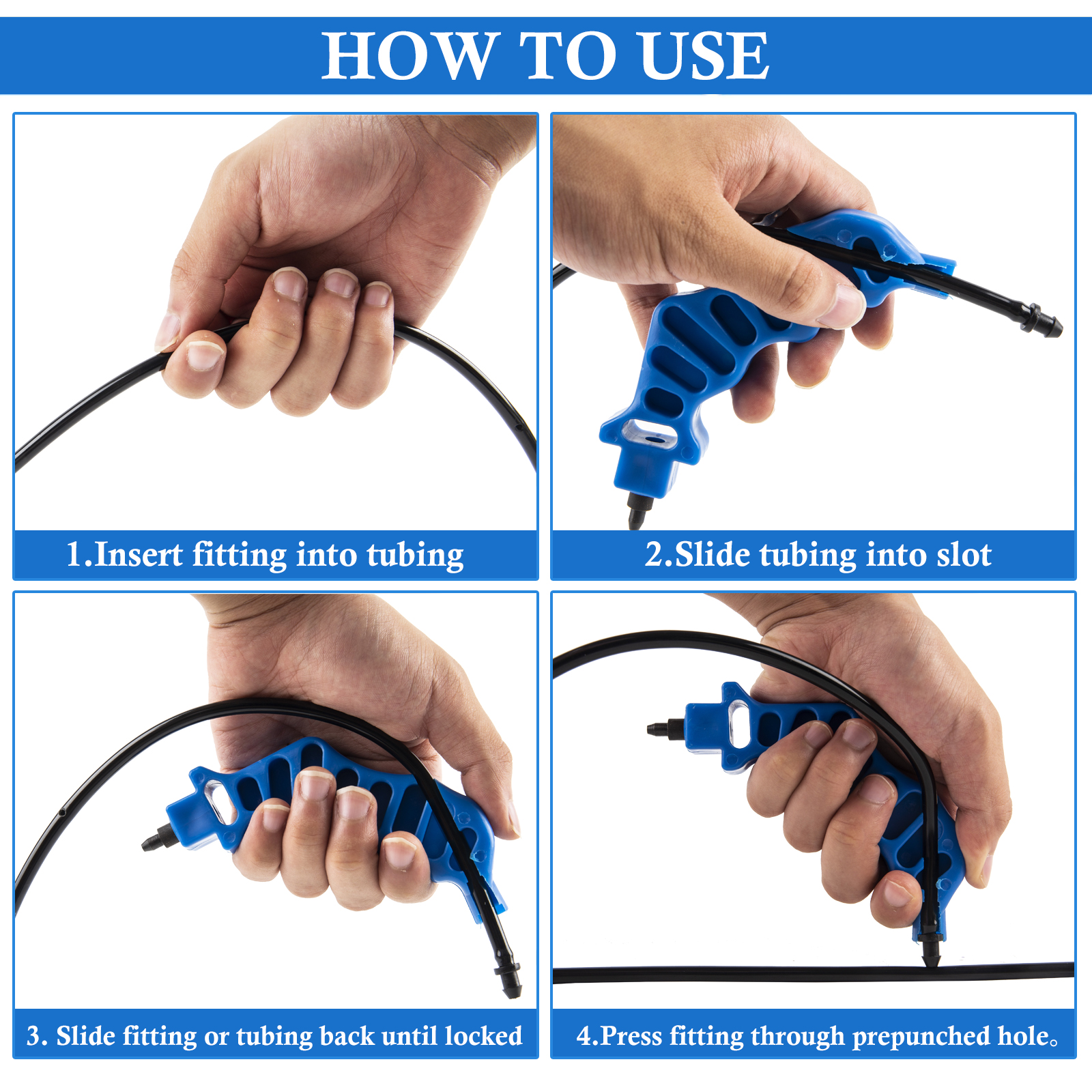 HOW TO USE

1.Insert fitting into tubing

2.Slide tubing into slot

3. Slide fitting or tubing back until locked

4.Press fitting through prepunched hole。