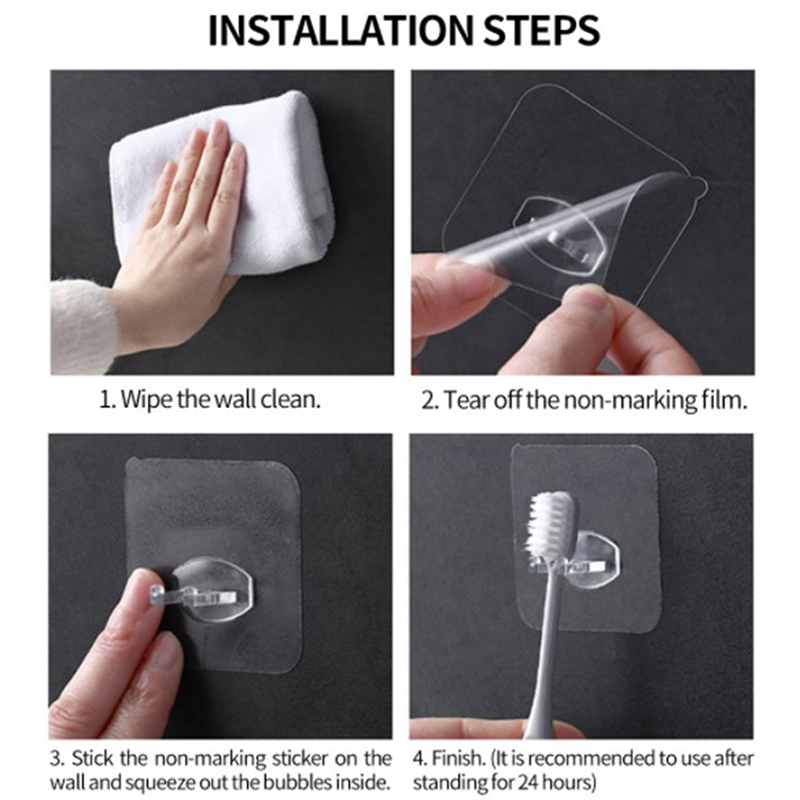 INSTALLATION STEPS

1. Wipe the wall clean.

2. Tear off the non-marking film.

3. Stick the non-marking sticker on the wall and squeeze out the bubbles inside.

4. Finish. (It is recommended to use after standing for 24 hours)