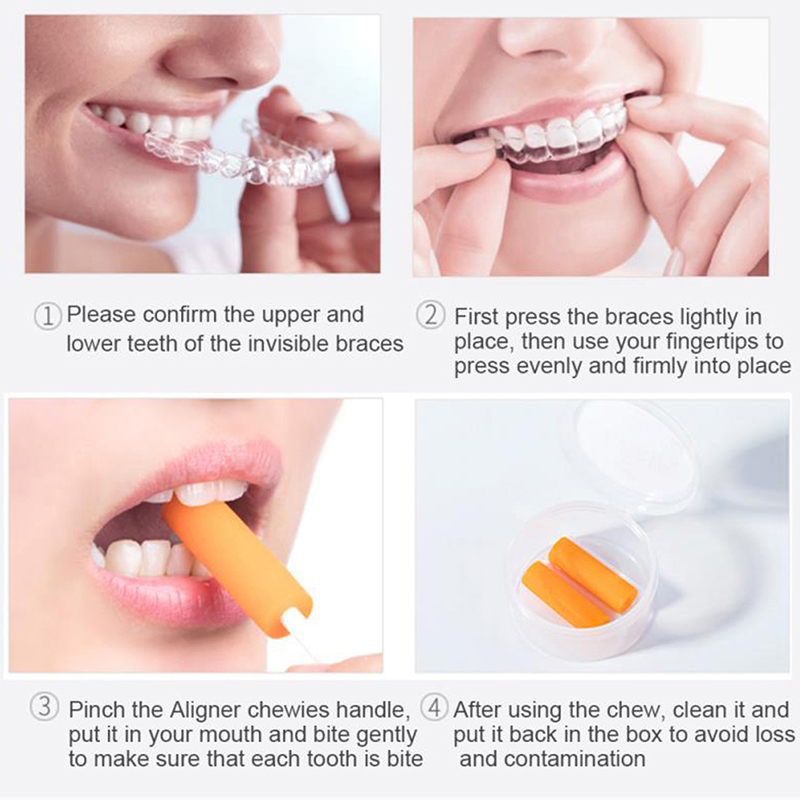 ① Please confirm the upper and lower teeth of the invisible braces

② First press the braces lightly in place, then use your fingertips to press evenly and firmly into place

③ Pinch the Aligner chewies handle, put it in your mouth and bite gently to make sure that each tooth is bite

④ After using the chew, clean it and put it back in the box to avoid loss and contamination