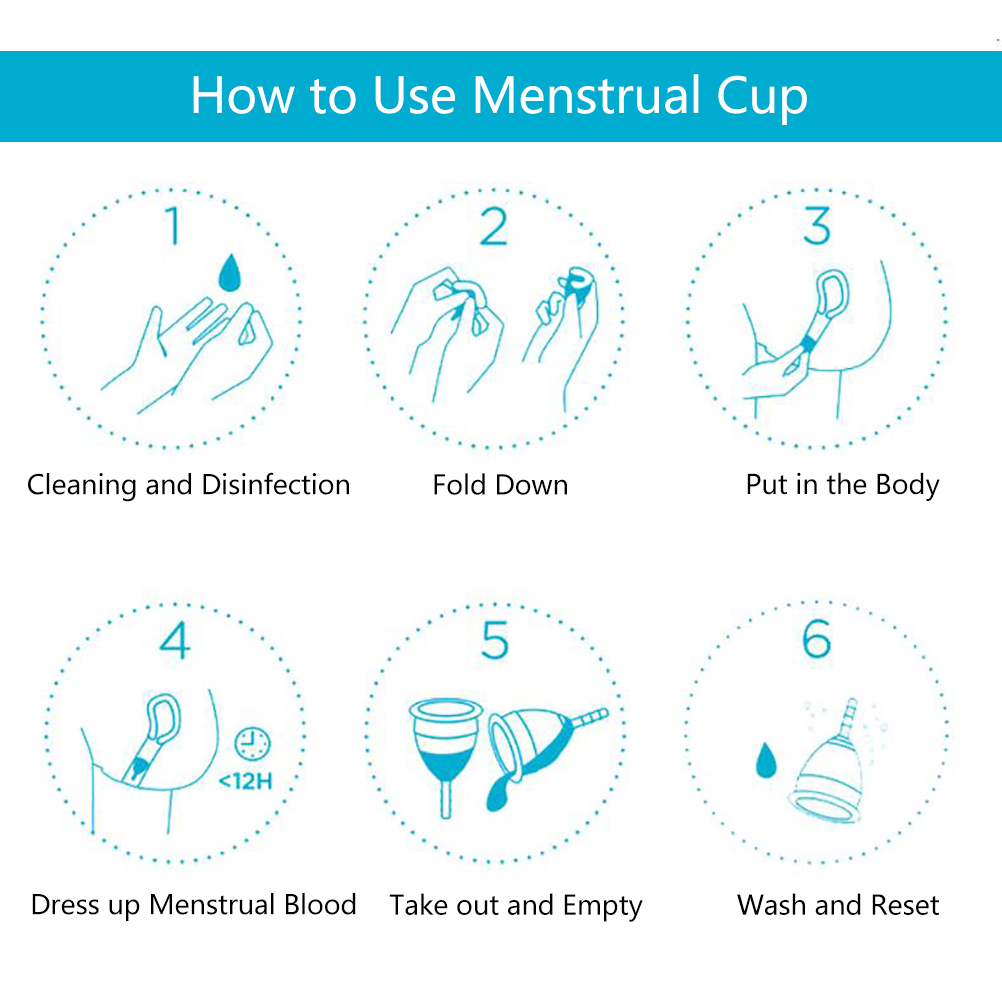 How to Use Menstrual Cup

1

Cleaning and Disinfection

2

Fold Down

3

Put in the Body

4

<12H

Dress up Menstrual Blood

5

Take out and Empty

6

Wash and Reset