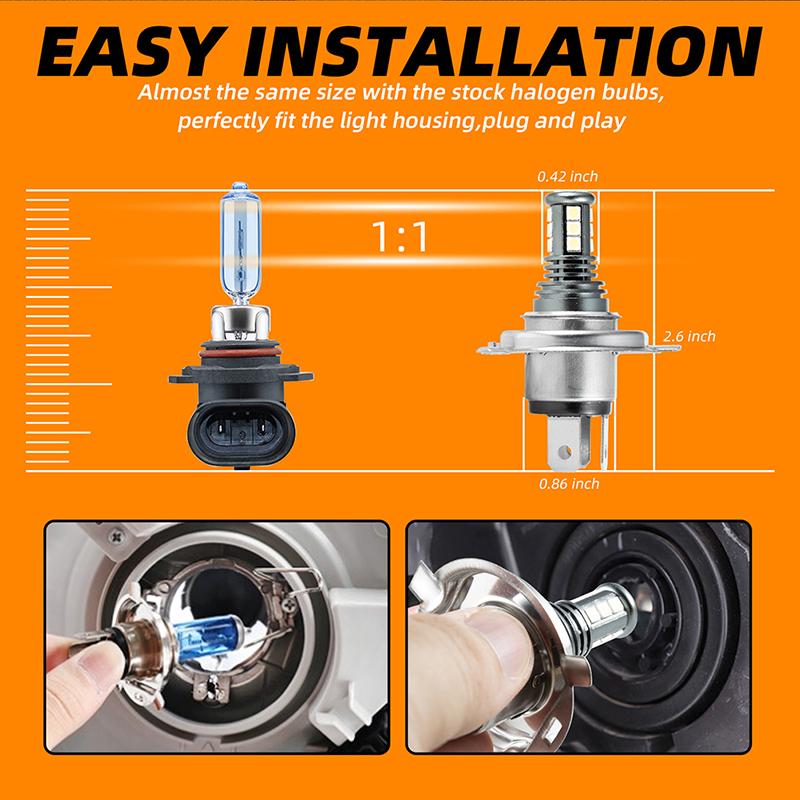 EASY INSTALLATION

Almost the same size with the stock halogen bulbs, perfectly fit the light housing,plug and play

0.42 inch

1:1

2.6 inch

0.86 inch