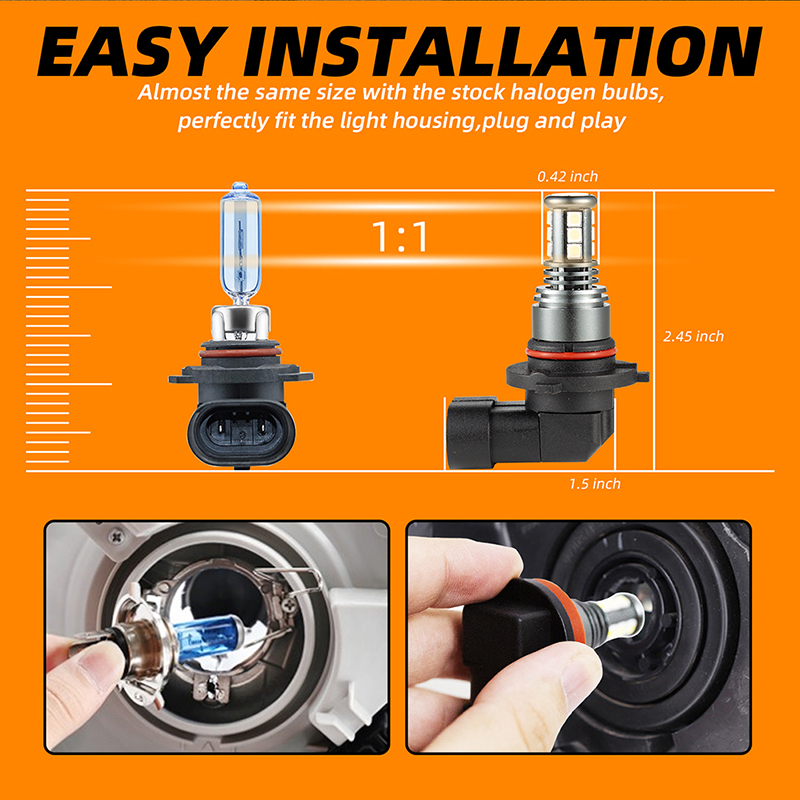 EASY INSTALLATION

Almost the same size with the stock halogen bulbs, perfectly fit the light housing,plug and play

0.42 inch

1:1

2.45 inch

1.5 inch