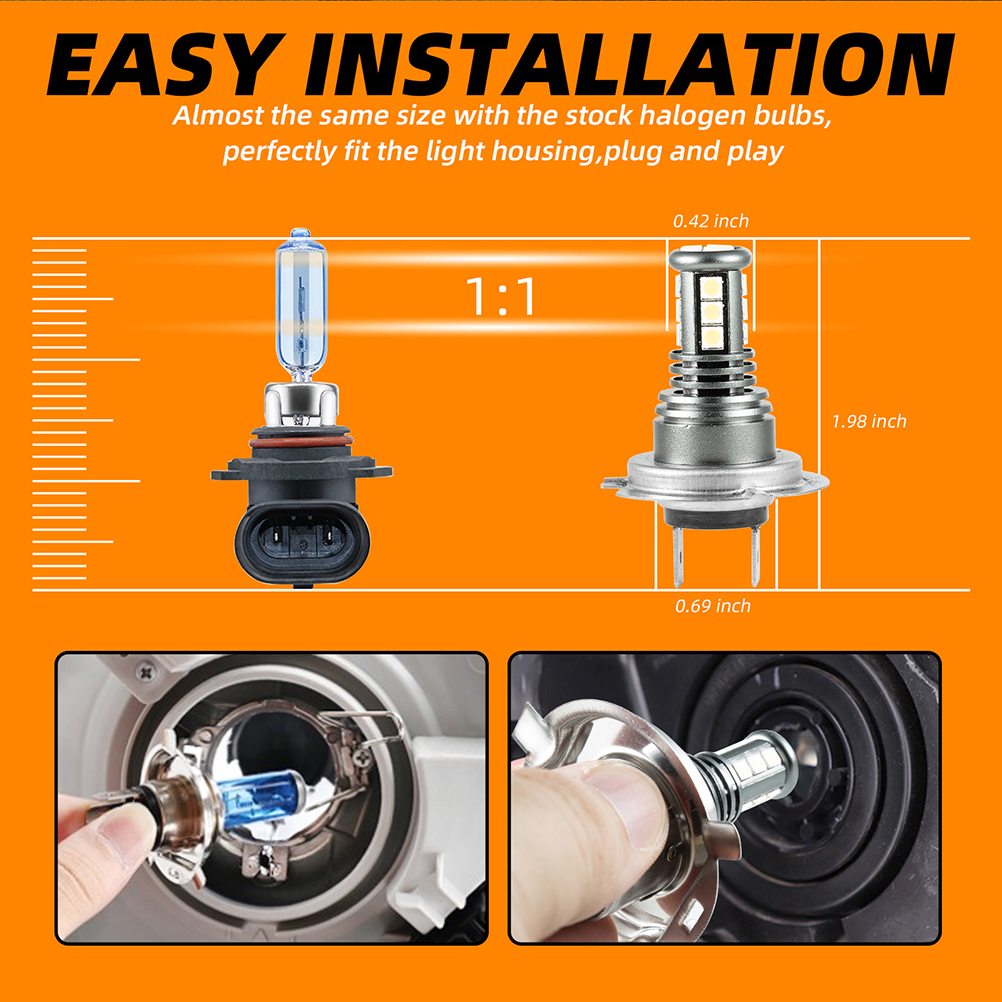 EASY INSTALLATION

Almost the same size with the stock halogen bulbs, perfectly fit the light housing,plug and play

0.42 inch

1:1

1.98 inch

0.69 inch