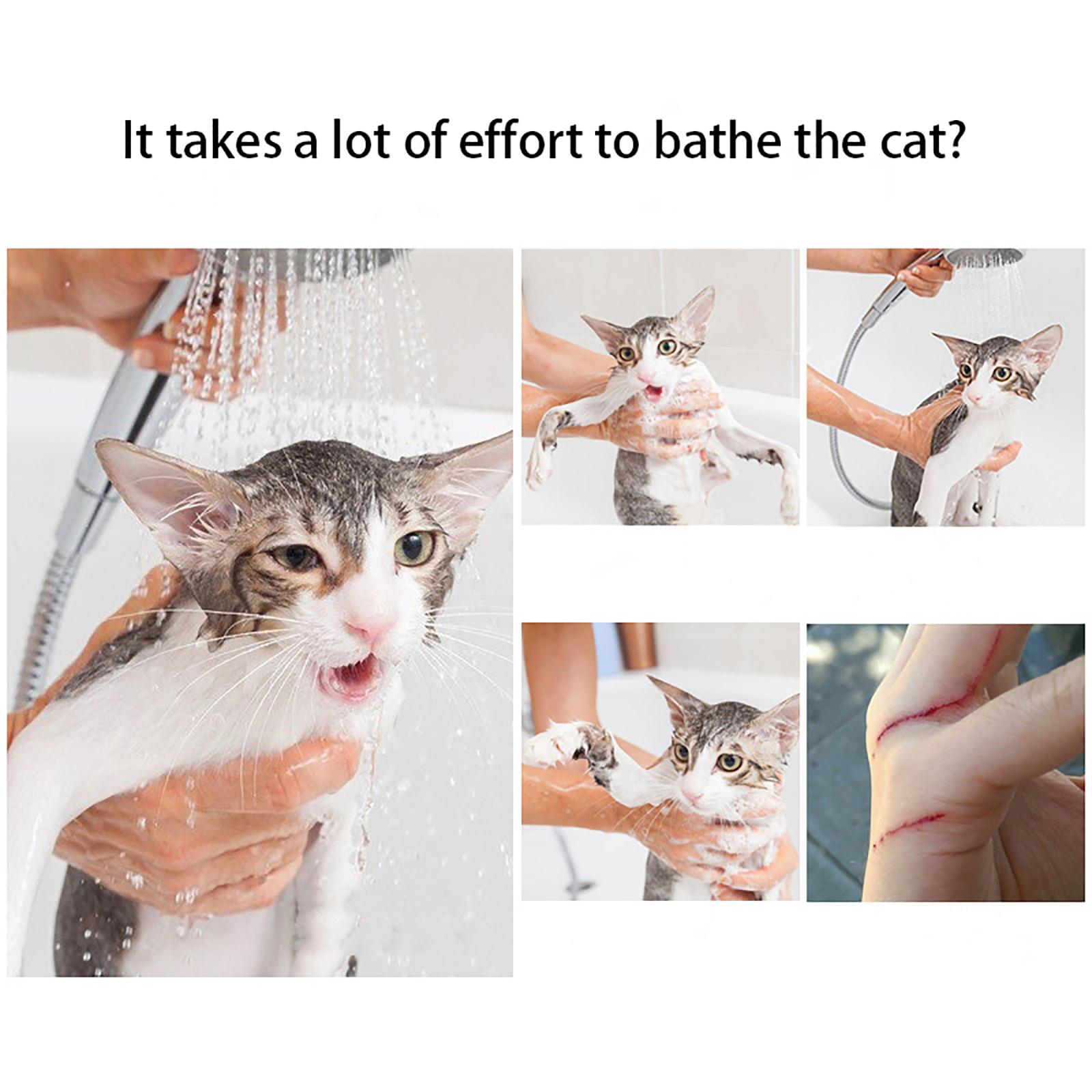 It takes a lot of effort to bathe the cat?