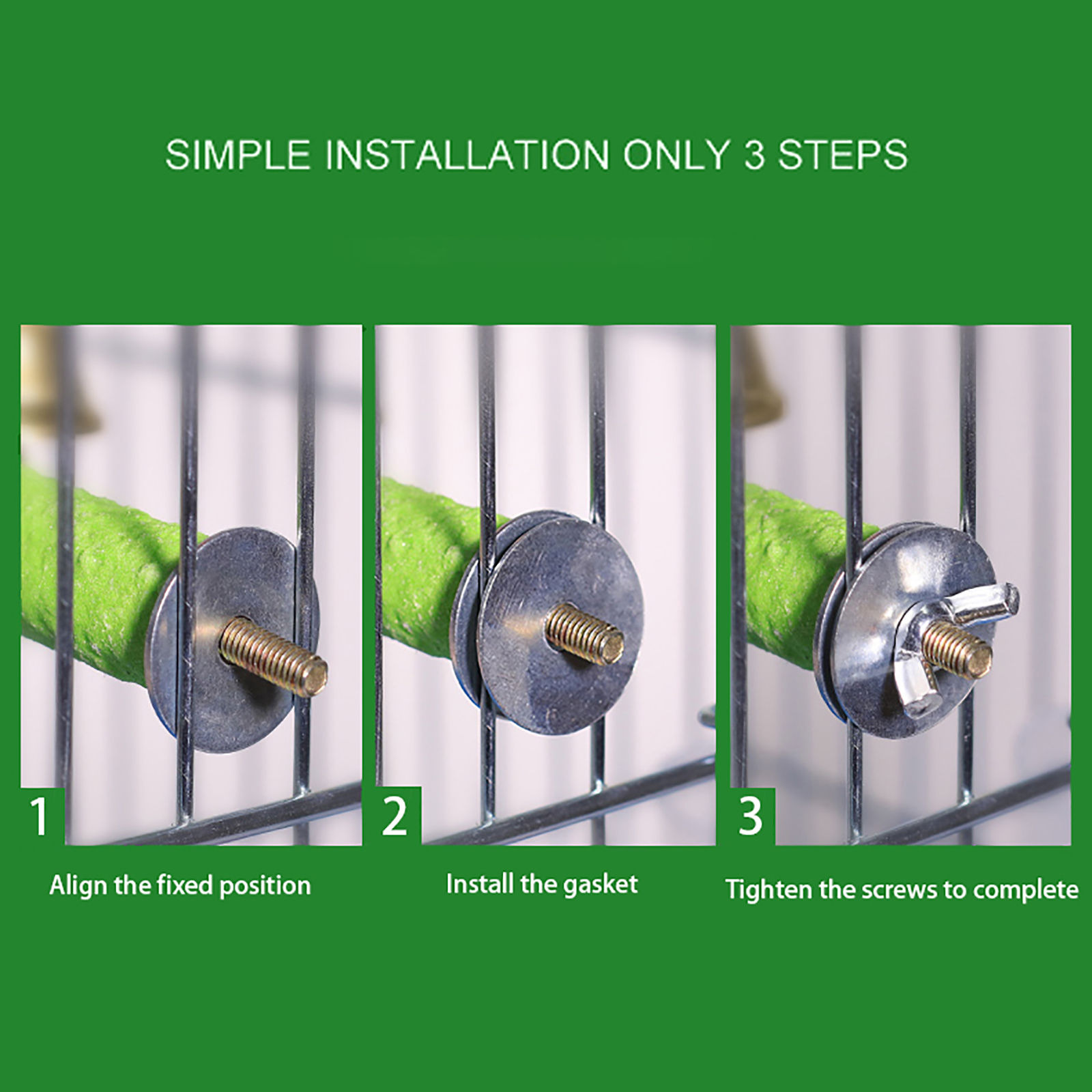 SIMPLE INSTALLATION ONLY 3 STEPS

1

Align the fixed position

2

Install the gasket

3

Tighten the screws to complete