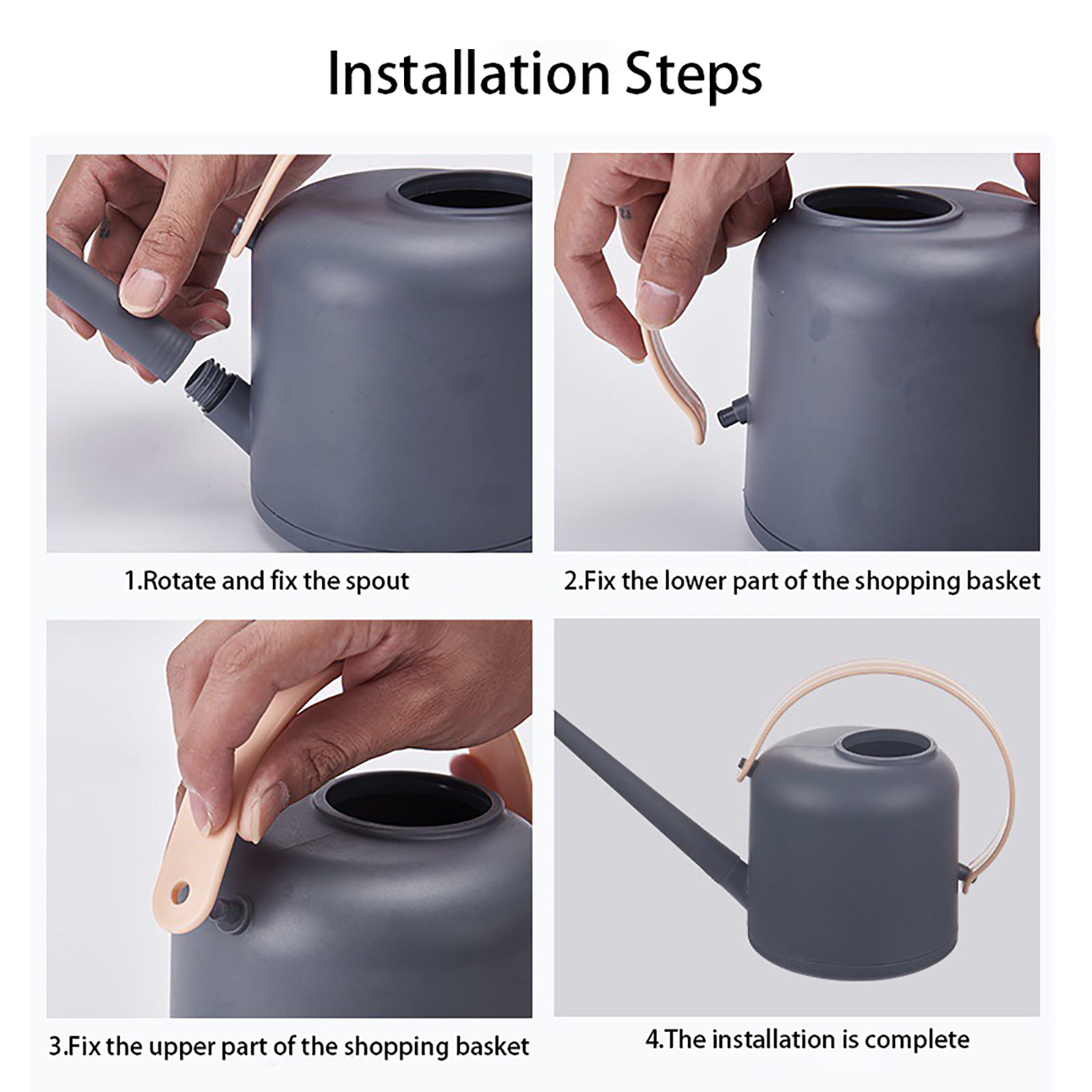 Installation Steps

1.Rotate and fix the spout

2.Fix the lower part of the shopping basket

3.Fix the upper part of the shopping basket

4.The installation is complete