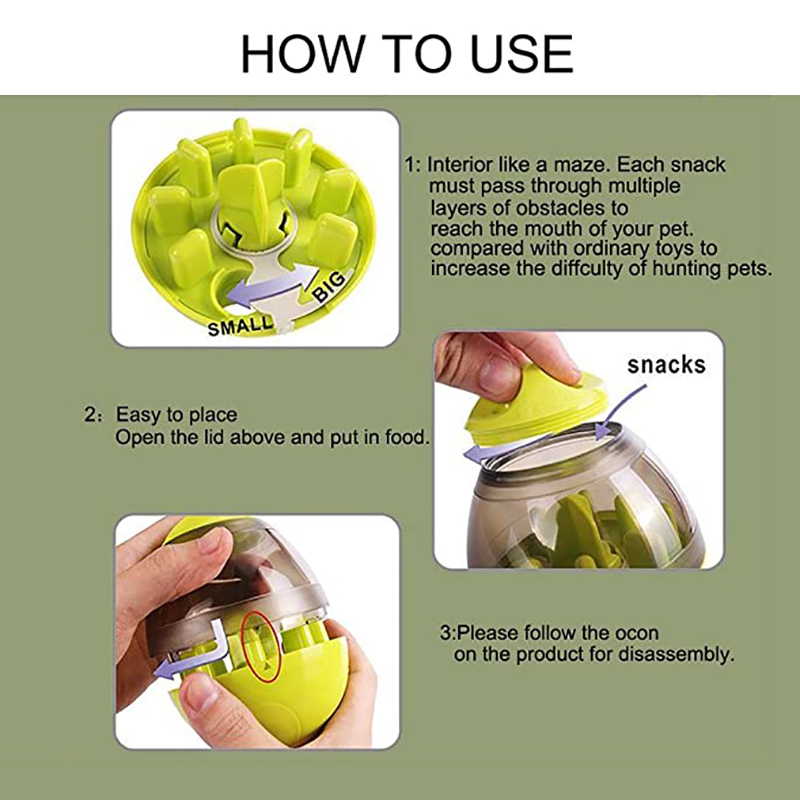 HOW TO USE

SMALL BIG

1: Interior like a maze. Each snack must pass through multiple layers of obstacles to reach the mouth of your pet. compared with ordinary toys to increase the diffculty of hunting pets.

snacks

2: Easy to place
Open the lid above and put in food.

3:Please follow the ocon on the product for disassembly.