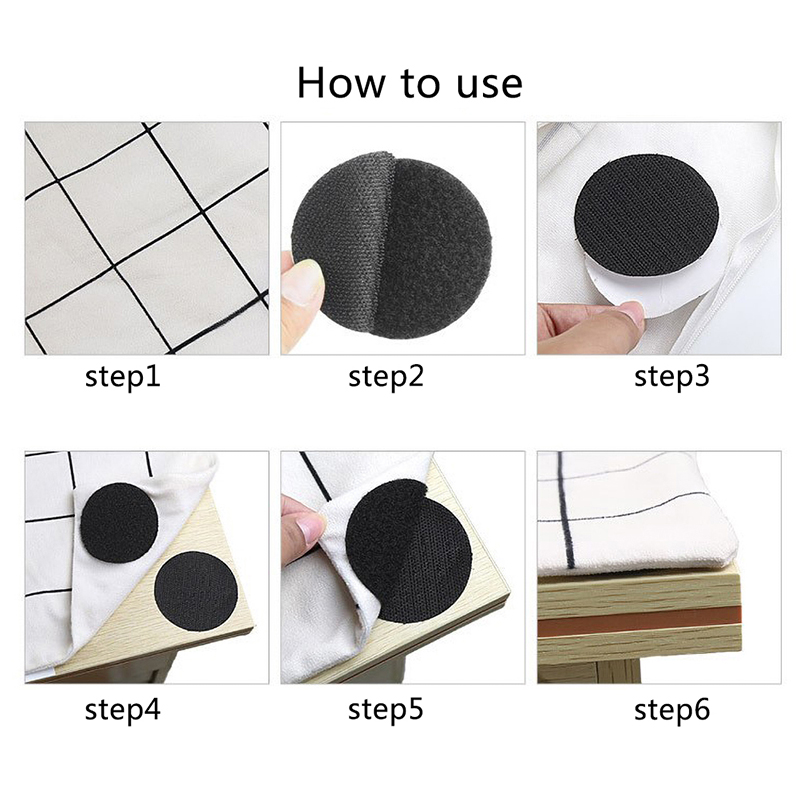 How to use

step1

step2

step3

step4

step5

step6