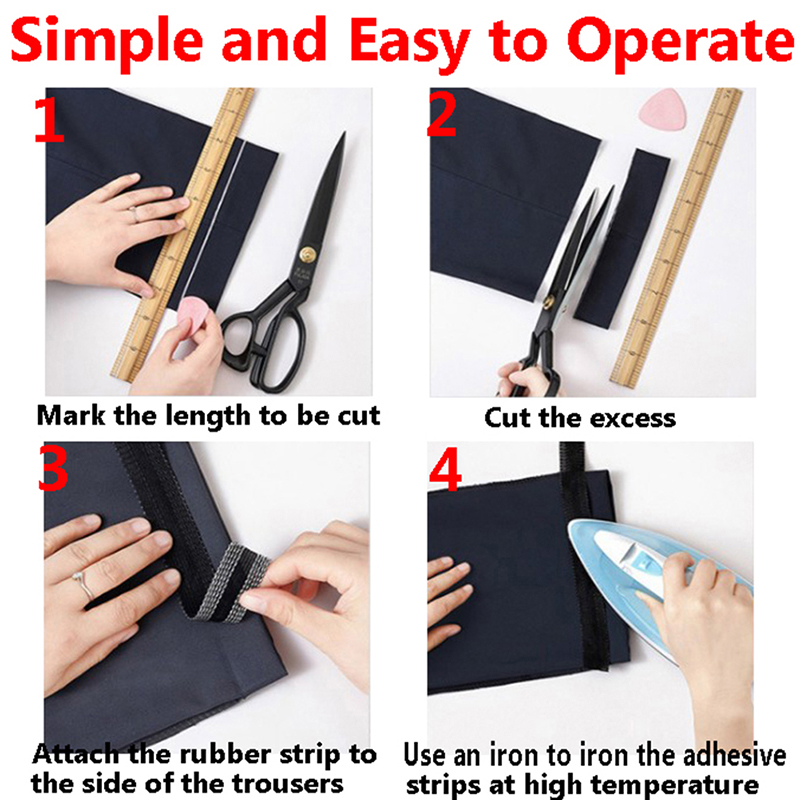 Simple and Easy to Operate

1

Mark the length to be cut

2

Cut the excess

3

Attach the rubber strip to the side of the trousers

4

Use an iron to iron the adhesive strips at high temperature