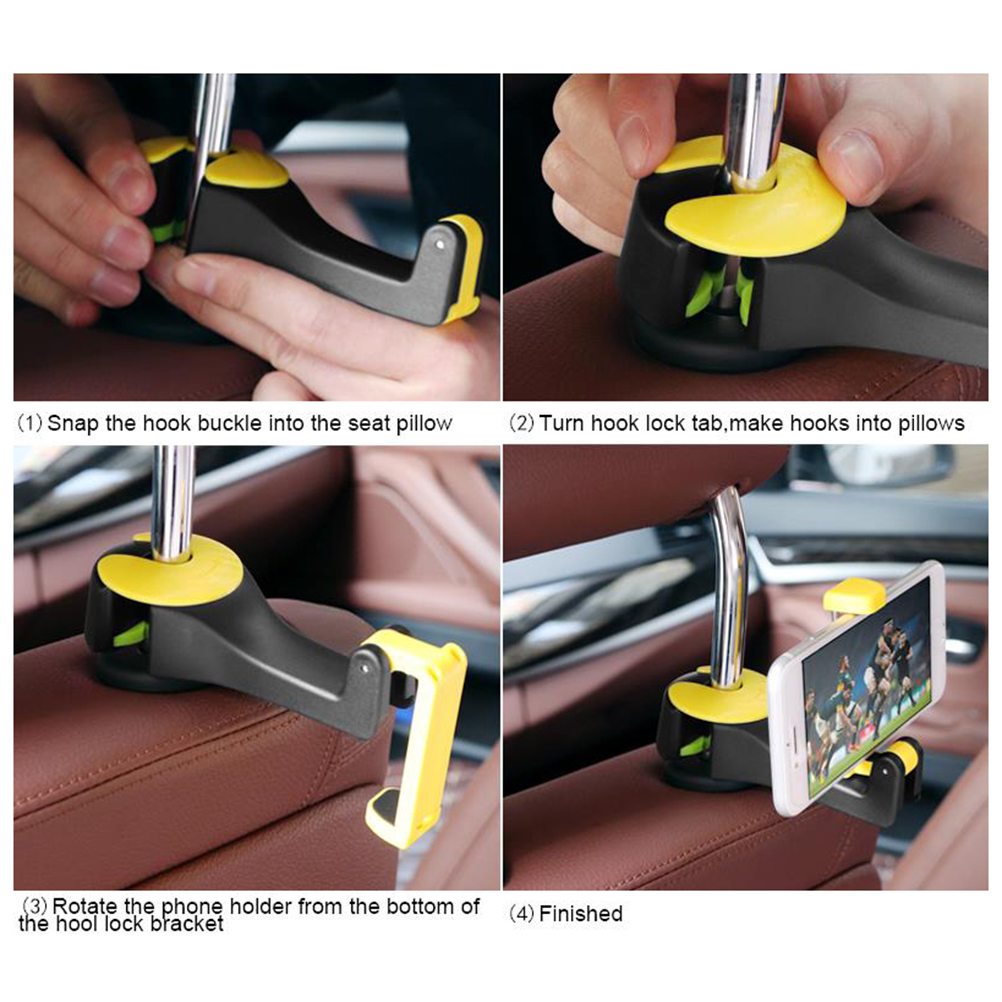 (1) Snap the hook buckle into the seat pillow

(2) Turn hook lock tab,make hooks into pillows

(3) Rotate the phone holder from the bottom of the hool lock bracket

(4) Finished