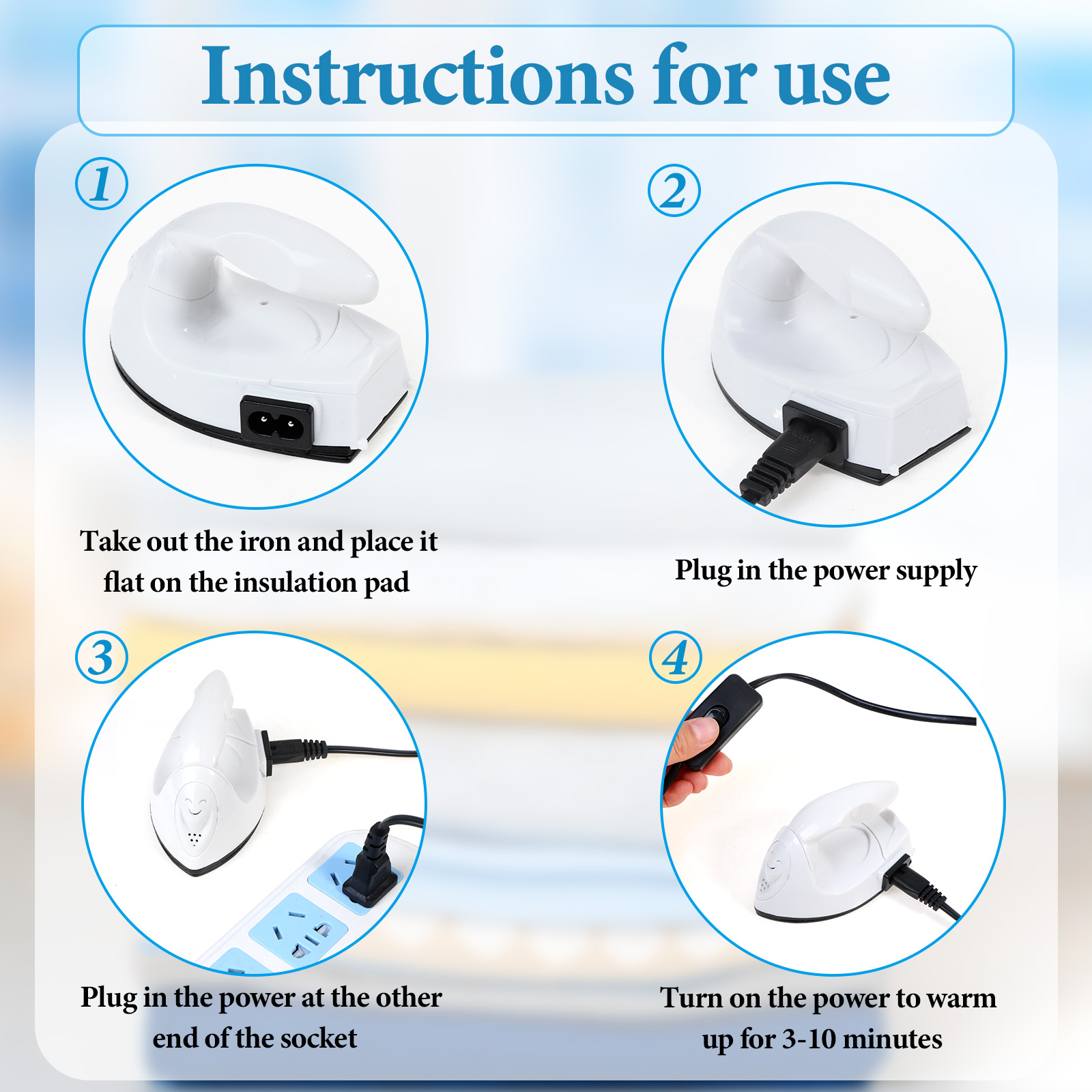 Instructions for use

1

Take out the iron and place it flat on the insulation pad

2

Plug in the power supply

3

Plug in the power at the other end of the socket

4

Turn on the power to warm up for 3-10 minutes