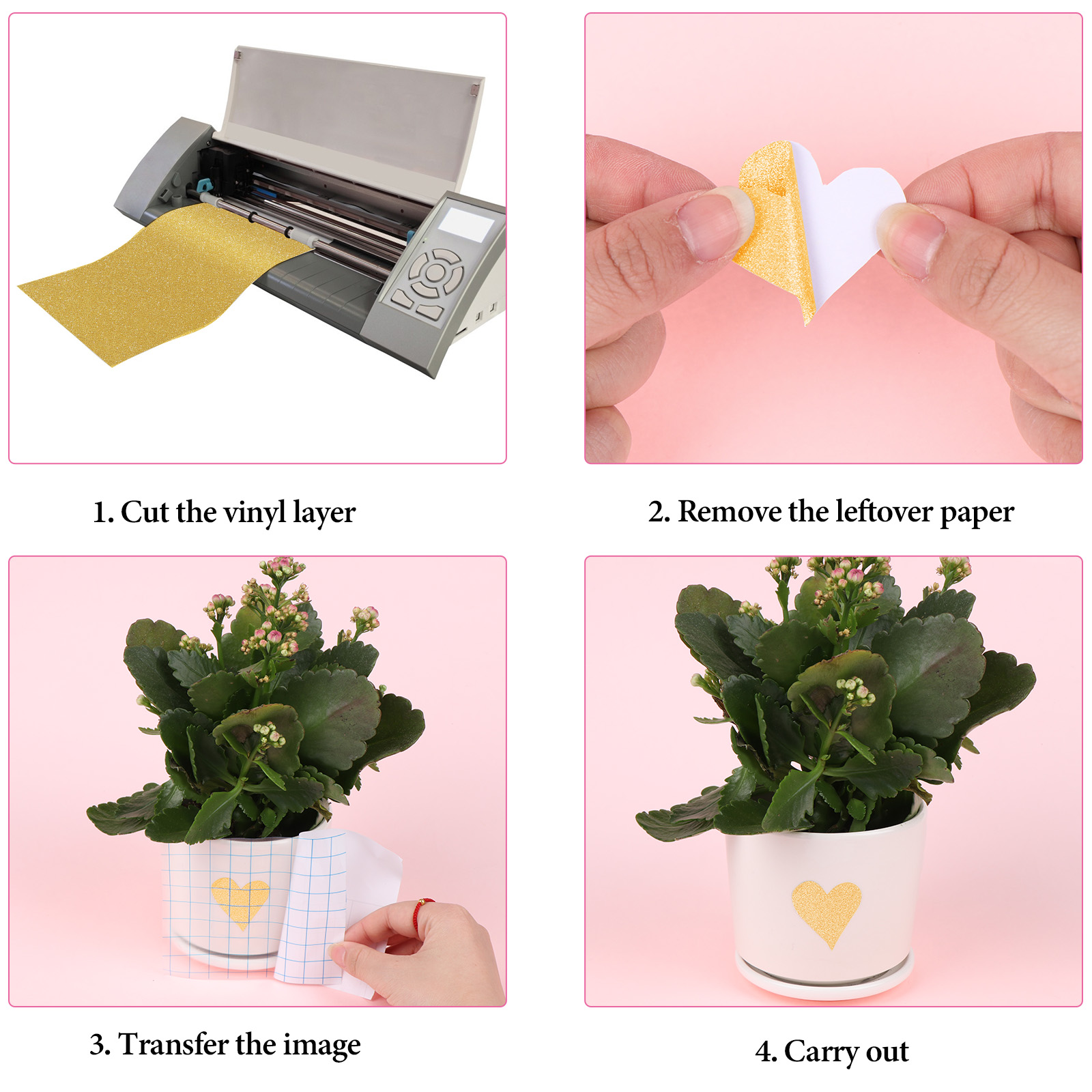 1. Cut the vinyl layer

2. Remove the leftover paper

3. Transfer the image

4. Carry out