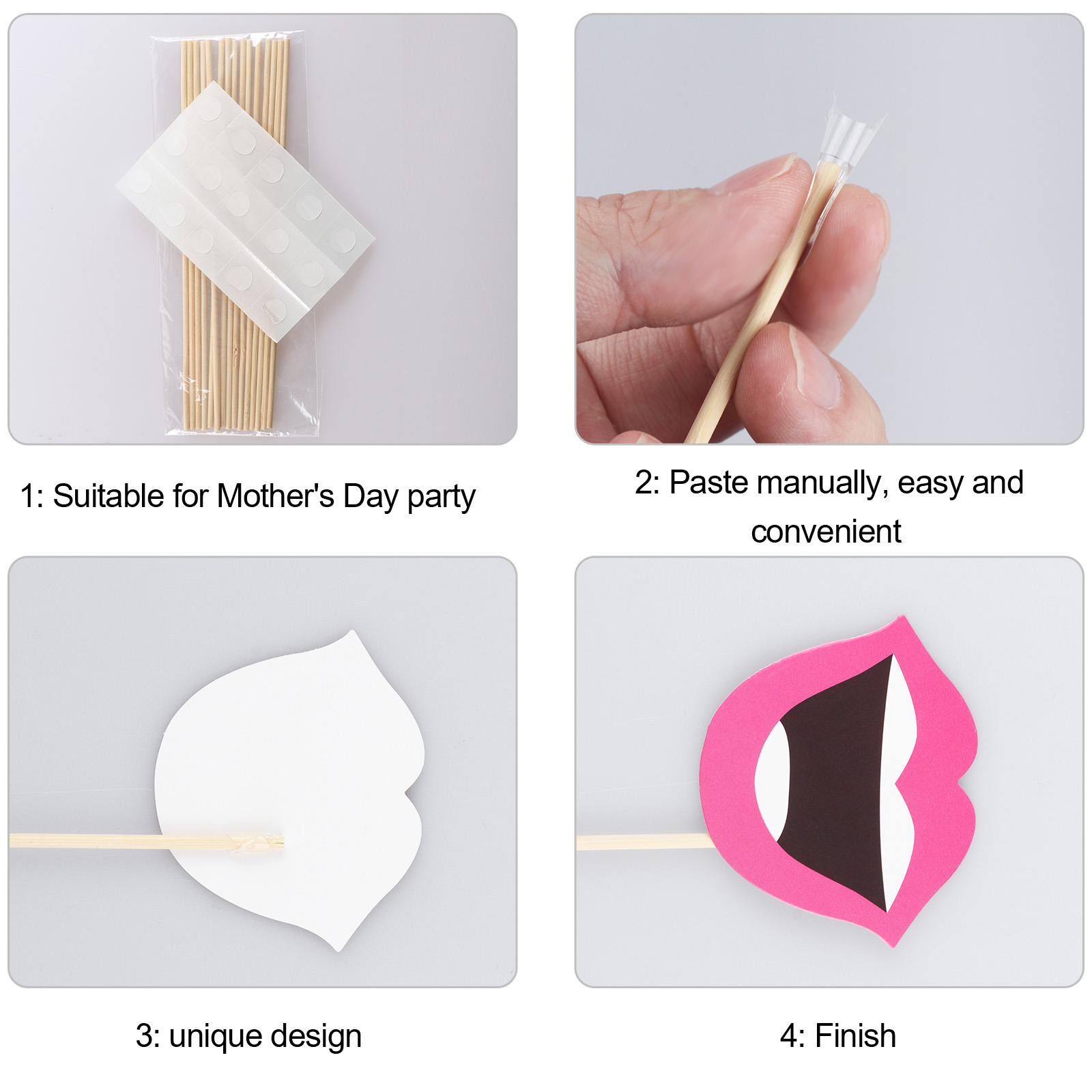 1: Suitable for Mother's Day party

2: Paste manually, easy and convenient

3: unique design

4: Finish