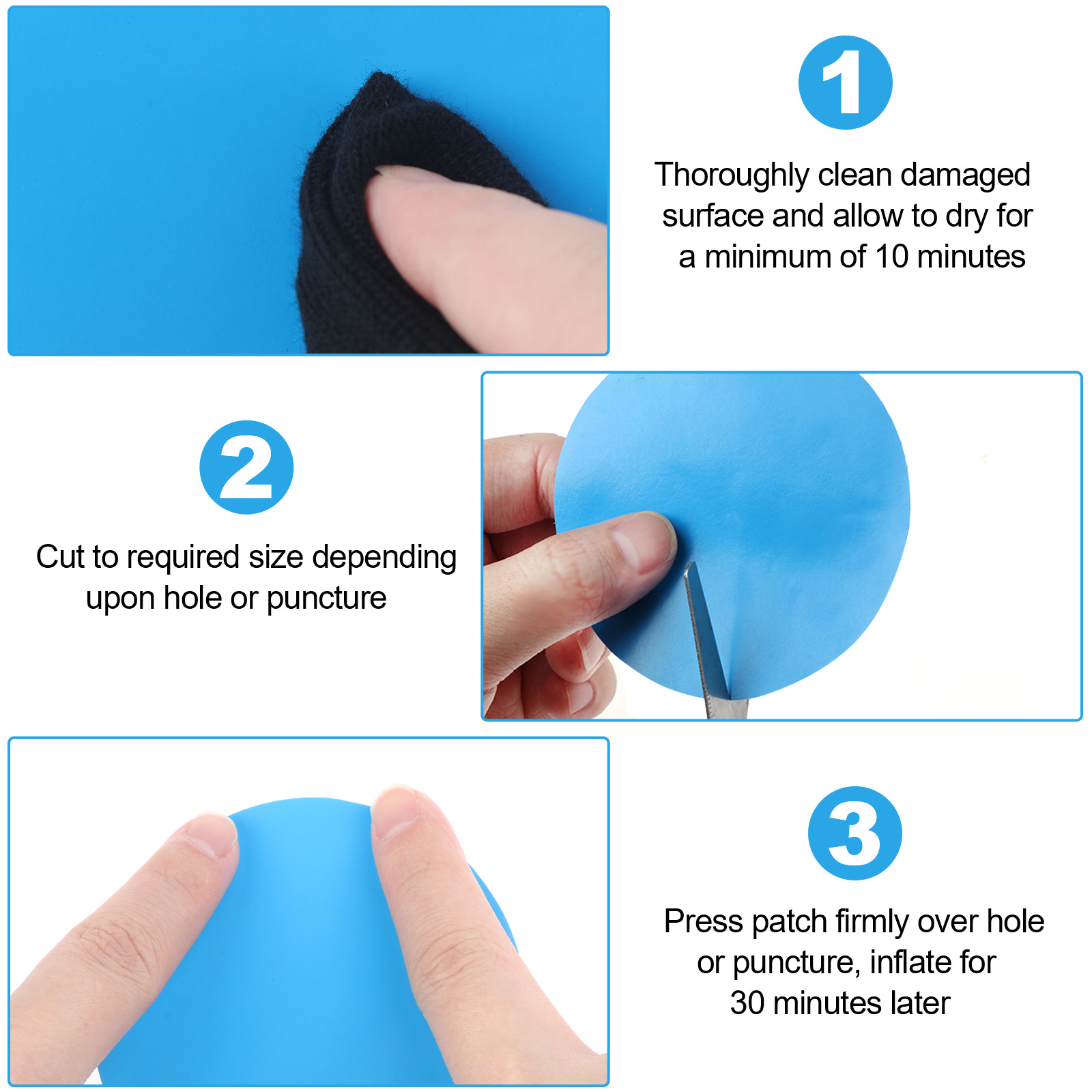 1

Thoroughly clean damaged surface and allow to dry for a minimum of 10 minutes

2

Cut to required size depending upon hole or puncture

3

Press patch firmly over hole or puncture, inflate for 30 minutes later