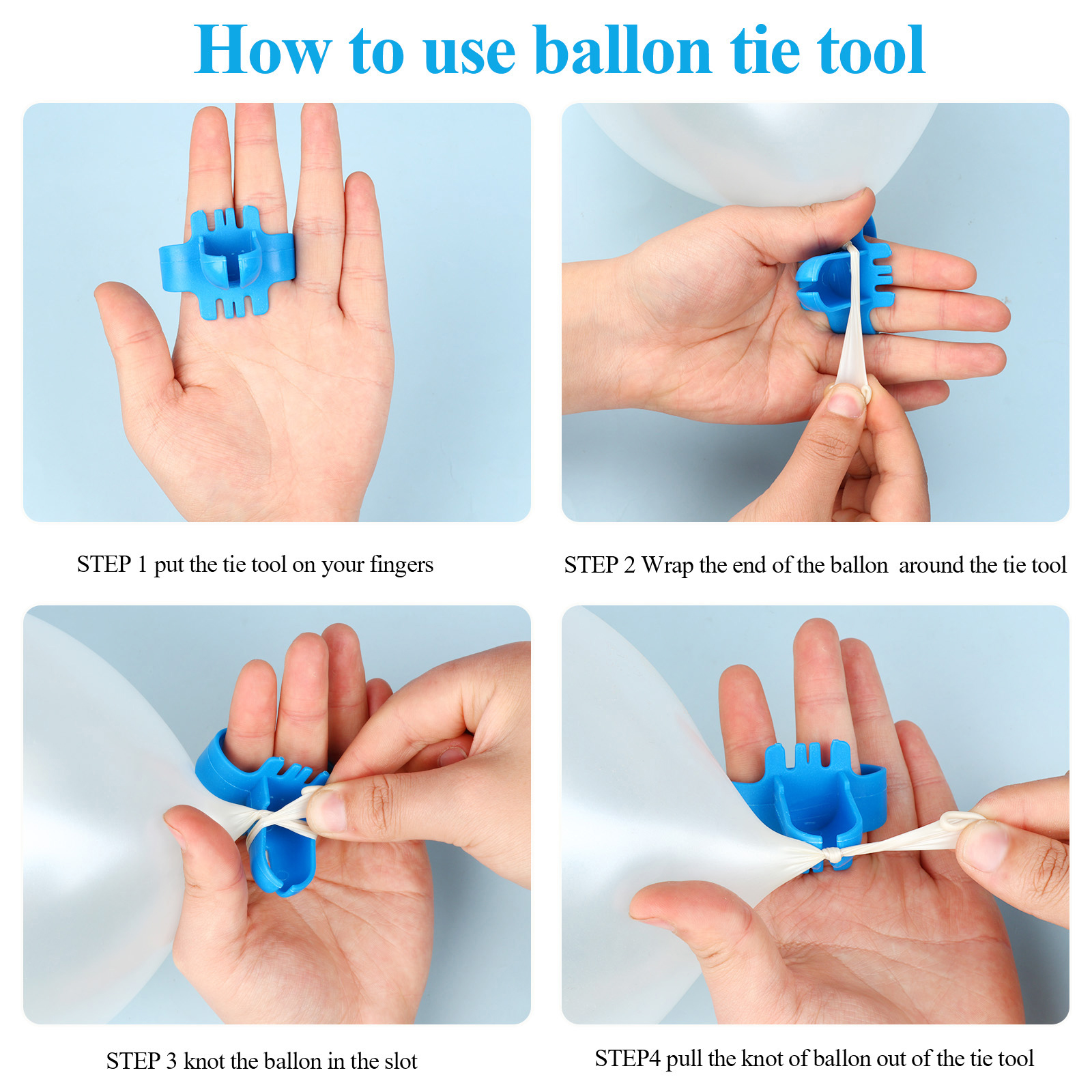 How to use ballon tie tool

STEP 1 put the tie tool on your fingers

STEP 2 Wrap the end of the ballon around the tie tool

STEP 3 knot the ballon in the slot

STEP4 pull the knot of ballon out of the tie tool