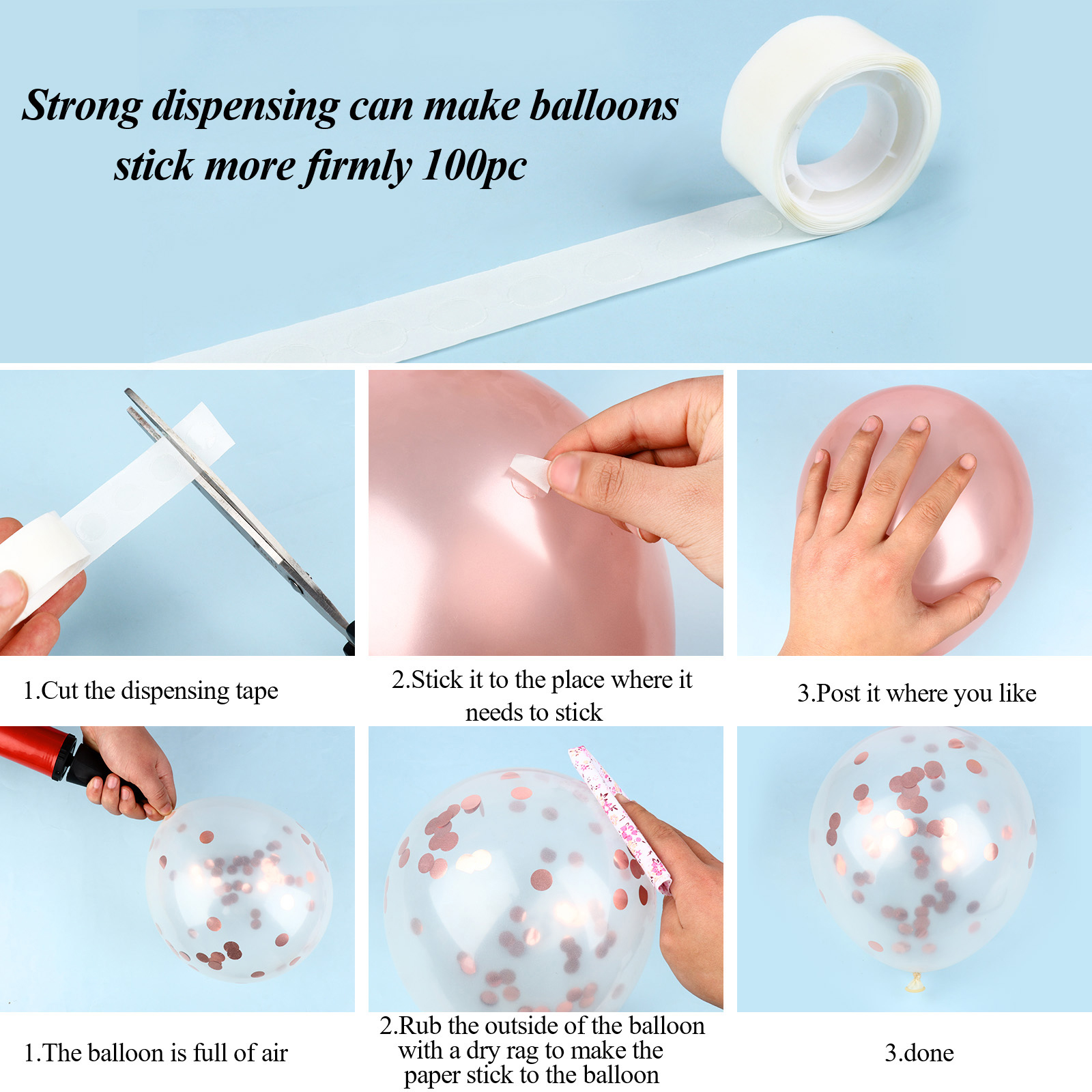 Strong dispensing can make balloons stick more firmly 100pc

1.Cut the dispensing tape

2.Stick it to the place where it needs to stick

3.Post it where you like

1.The balloon is full of air

2.Rub the outside of the balloon with a dry rag to make the paper stick to the balloon

3.done