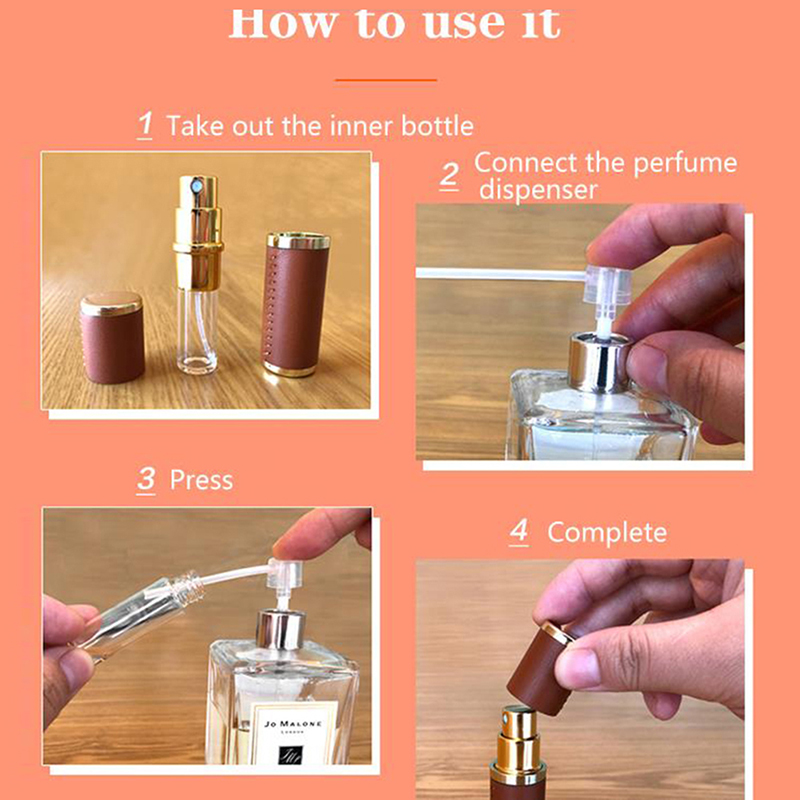 How to use it

1 Take out the inner bottle

2 Connect the perfume dispenser

3 Press

JO MALONE
LONDON

4 Complete