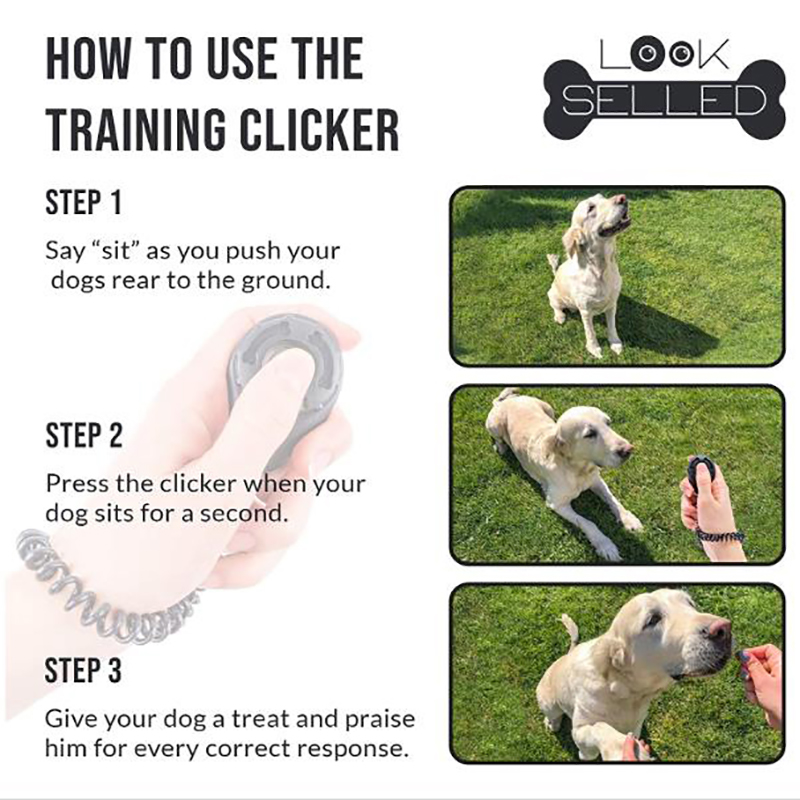 HOW TO USE THE TRAINING CLICKER

LOOK SELLED

STEP 1

Say “sit” as you push your dogs rear to the ground.

STEP 2

Press the clicker when your dog sits for a second.

STEP 3

Give your dog a treat and praise him for every correct response.