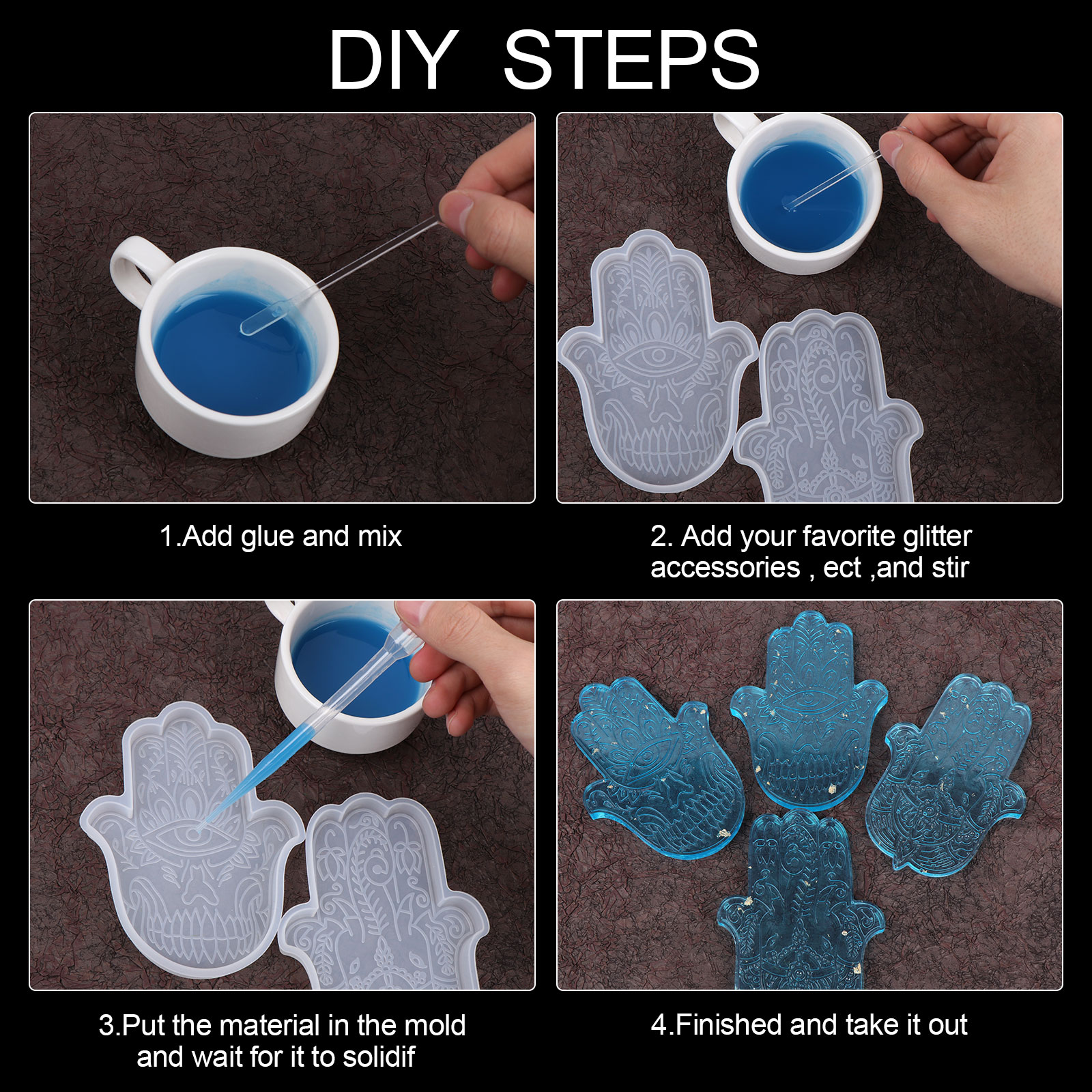 DIY STEPS

1.Add glue and mix

2. Add your favorite glitter accessories , ect ,and stir

3.Put the material in the mold and wait for it to solidif

4.Finished and take it out