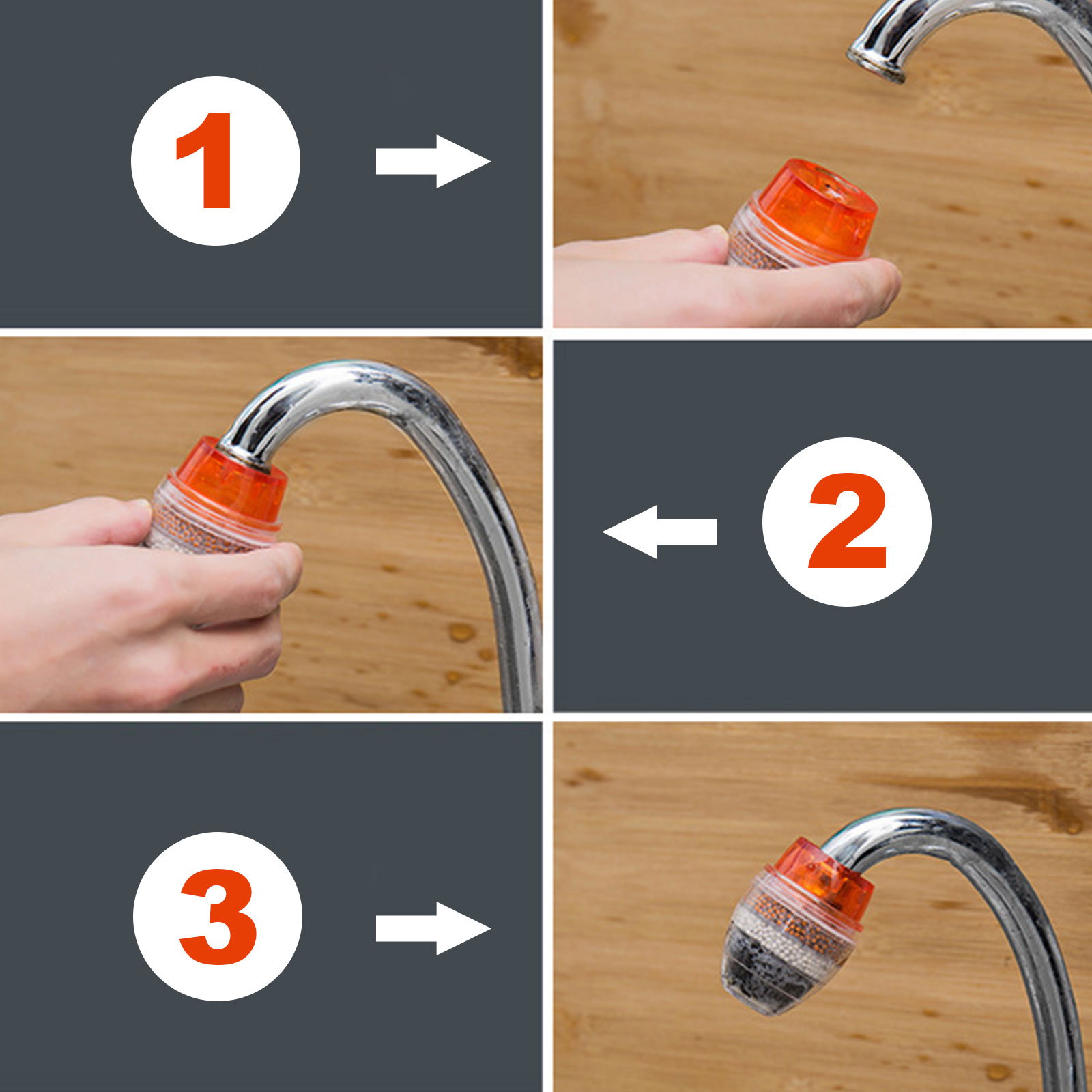 1

2

3