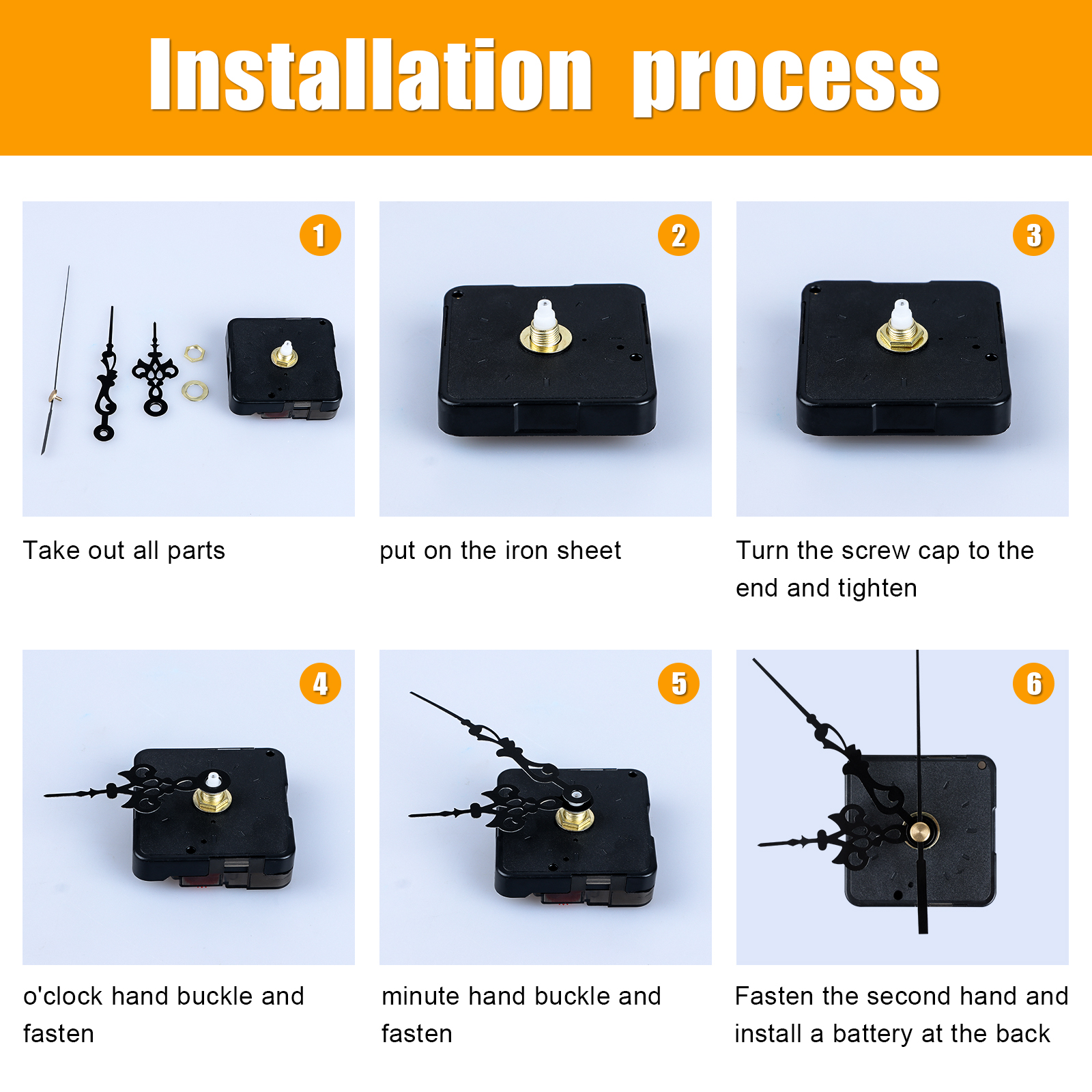 Installation process

1

Take out all parts

2

put on the iron sheet

3

Turn the screw cap to the end and tighten

4

o'clock hand buckle and fasten

5

minute hand buckle and fasten

6

Fasten the second hand and install a battery at the back