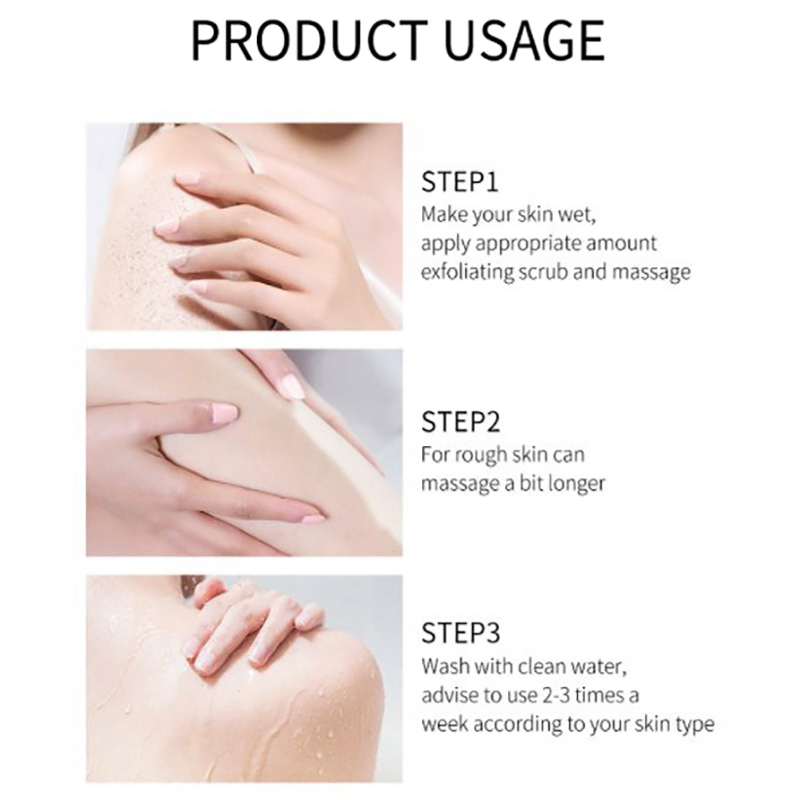 PRODUCT USAGE

STEP1
Make your skin wet, apply appropriate amount exfoliating scrub and massage

STEP2
For rough skin can massage a bit longer

STEP3
Wash with clean water, advise to use 2-3 times a week according to your skin type