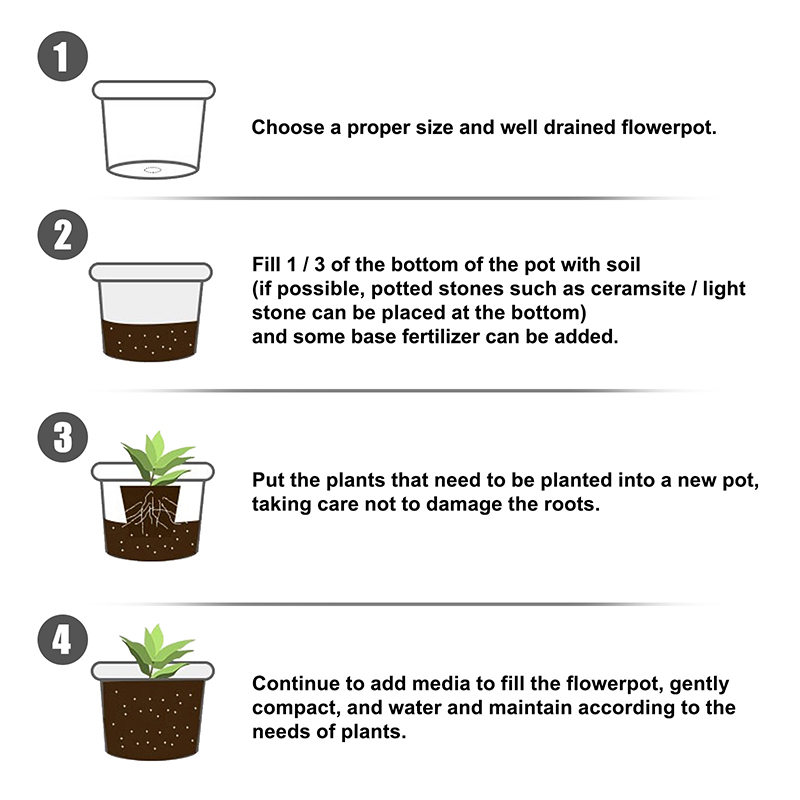 1

Choose a proper size and well drained flowerpot.

2

Fill 1 / 3 of the bottom of the pot with soil (if possible, potted stones such as ceramsite / light stone can be placed at the bottom) and some base fertilizer can be added.

3

Put the plants that need to be planted into a new pot, taking care not to damage the roots.

4

Continue to add media to fill the flowerpot, gently compact, and water and maintain according to the needs of plants.