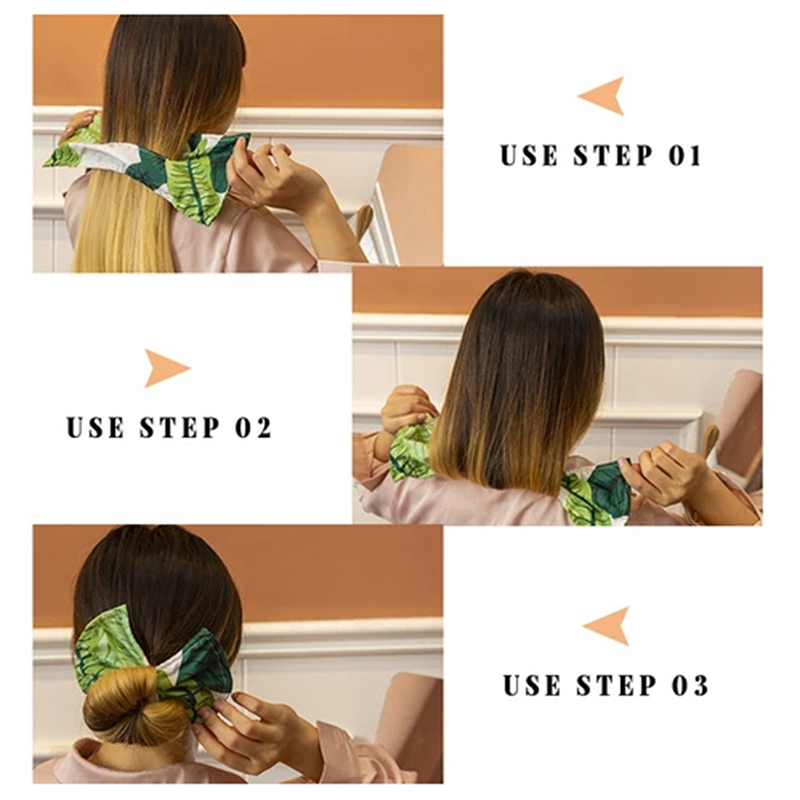 USE STEP 01

USE STEP 02

USE STEP 03