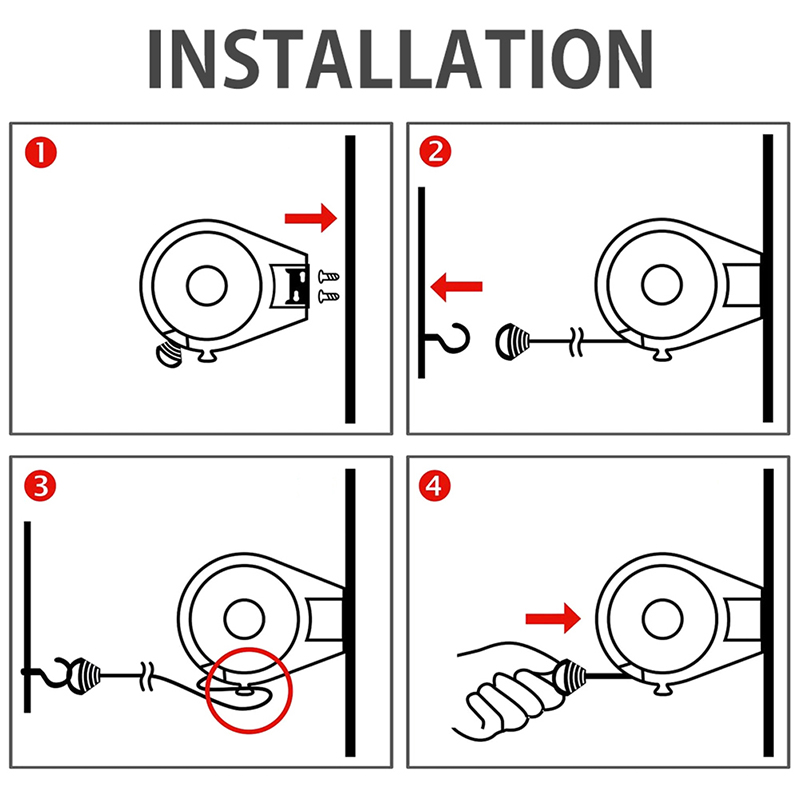 INSTALLATION

1

2

3

4