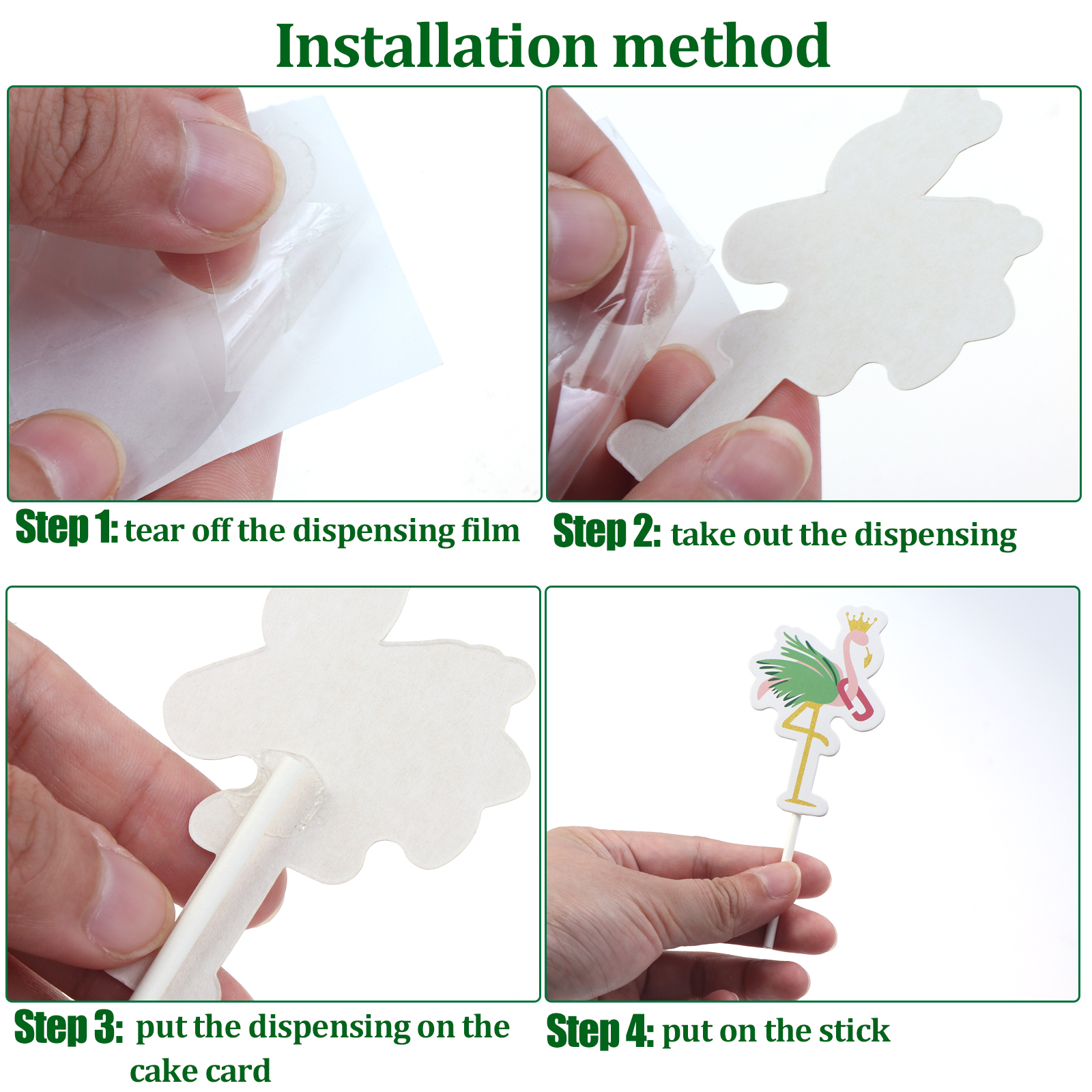 Installation method

Step 1: tear off the dispensing film

Step 2: take out the dispensing

Step 3: put the dispensing on the cake card

Step 4: put on the stick